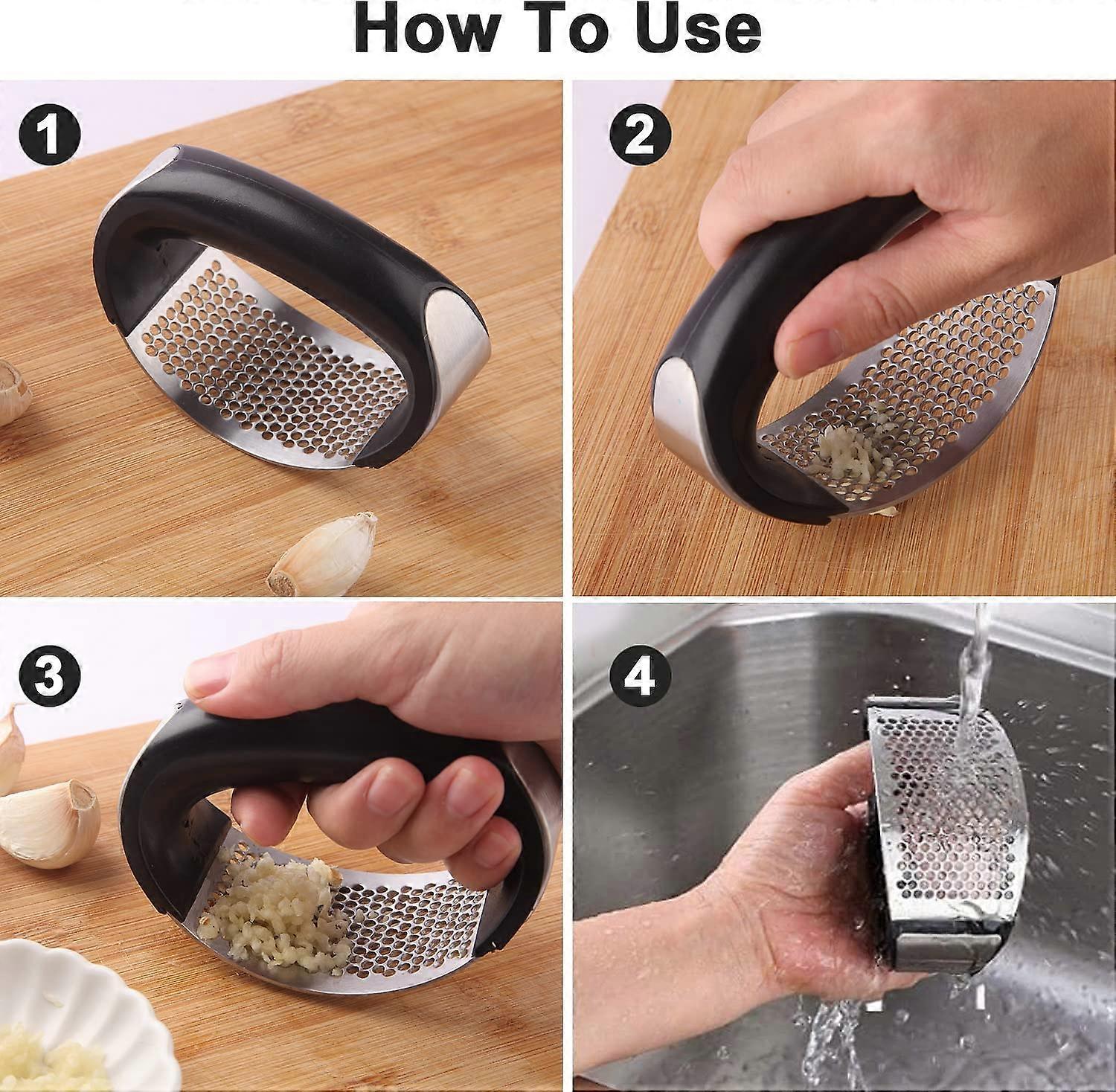 How To Use

1

2

3

4