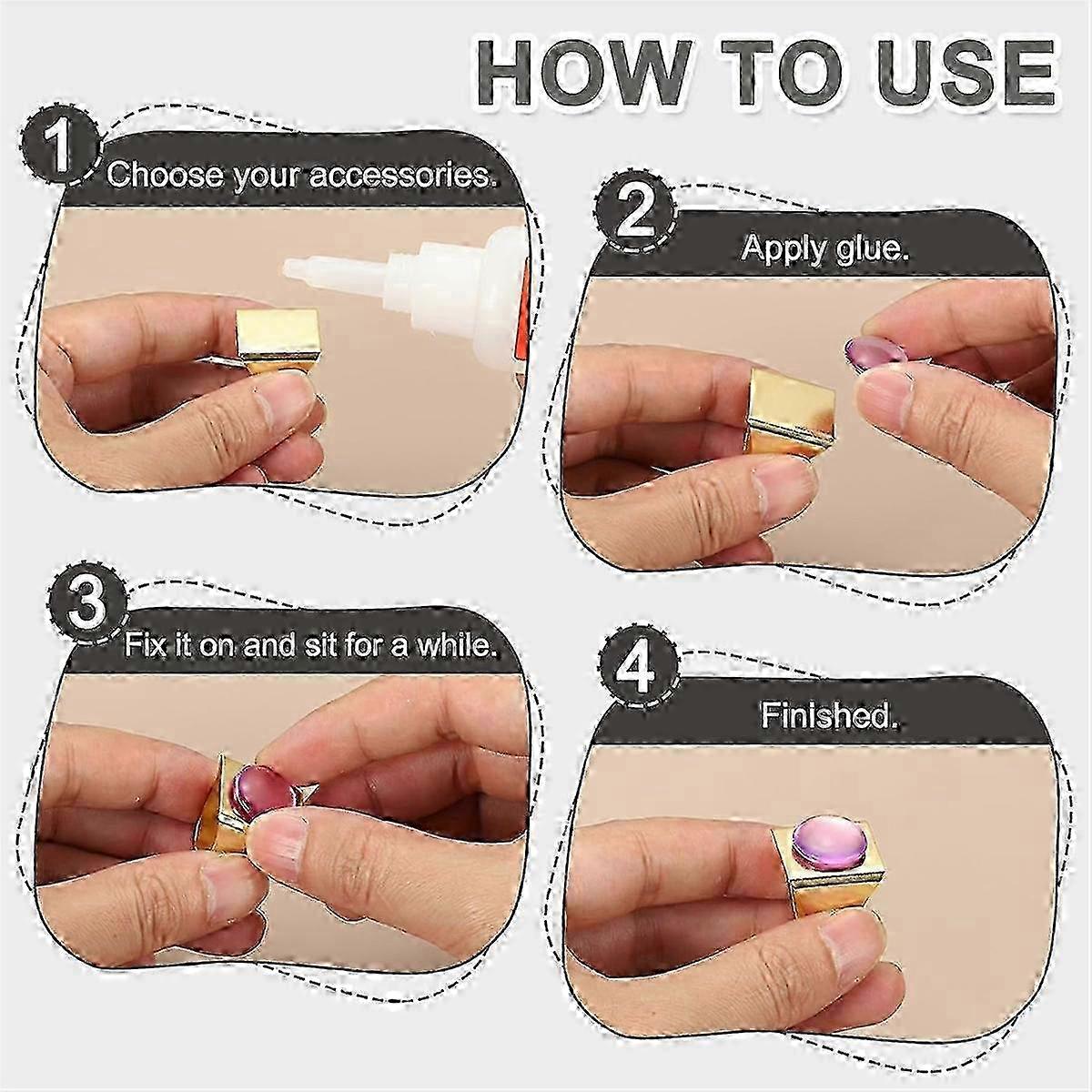 HOW TO USE

1 Choose your accessories.

2 Apply glue.

3 Fix it on and sit for a while.

4 Finished.