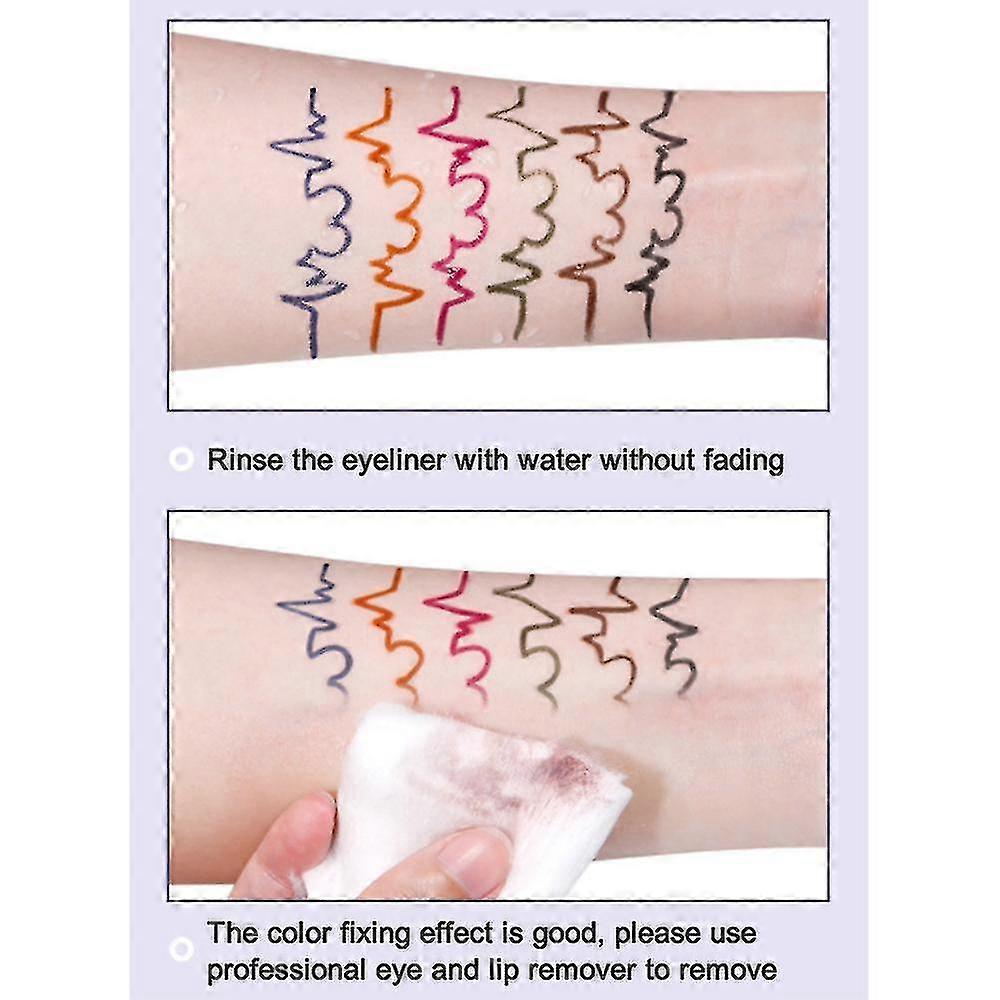 Rinse the eyeliner with water without fading

The color fixing effect is good, please use professional eye and lip remover to remove