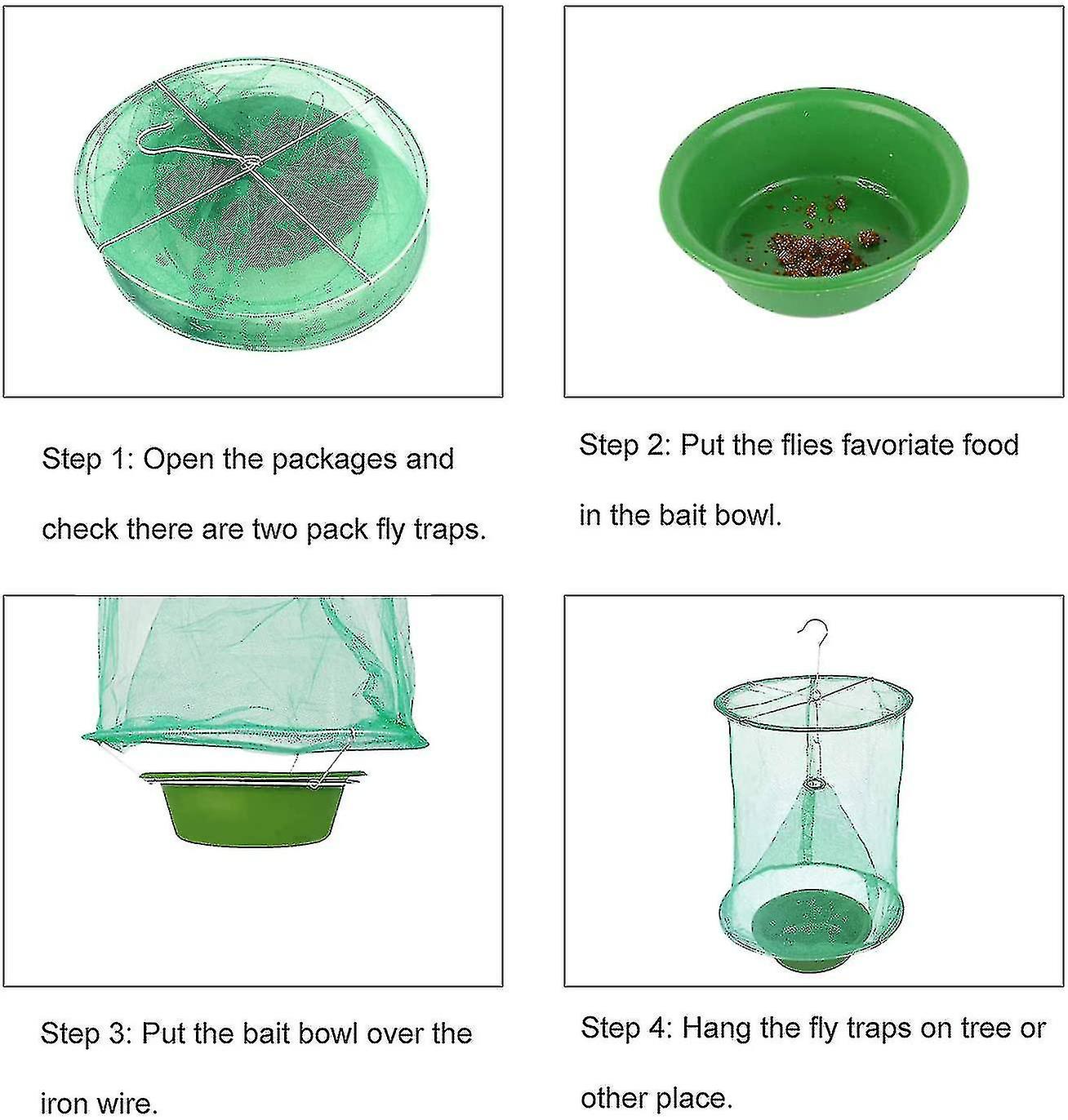 Step 1: Open the packages and check there are two pack fly traps.

Step 2: Put the flies favoriate food in the bait bowl.

Step 3: Put the bait bowl over the iron wire.

Step 4: Hang the fly traps on tree or other place.