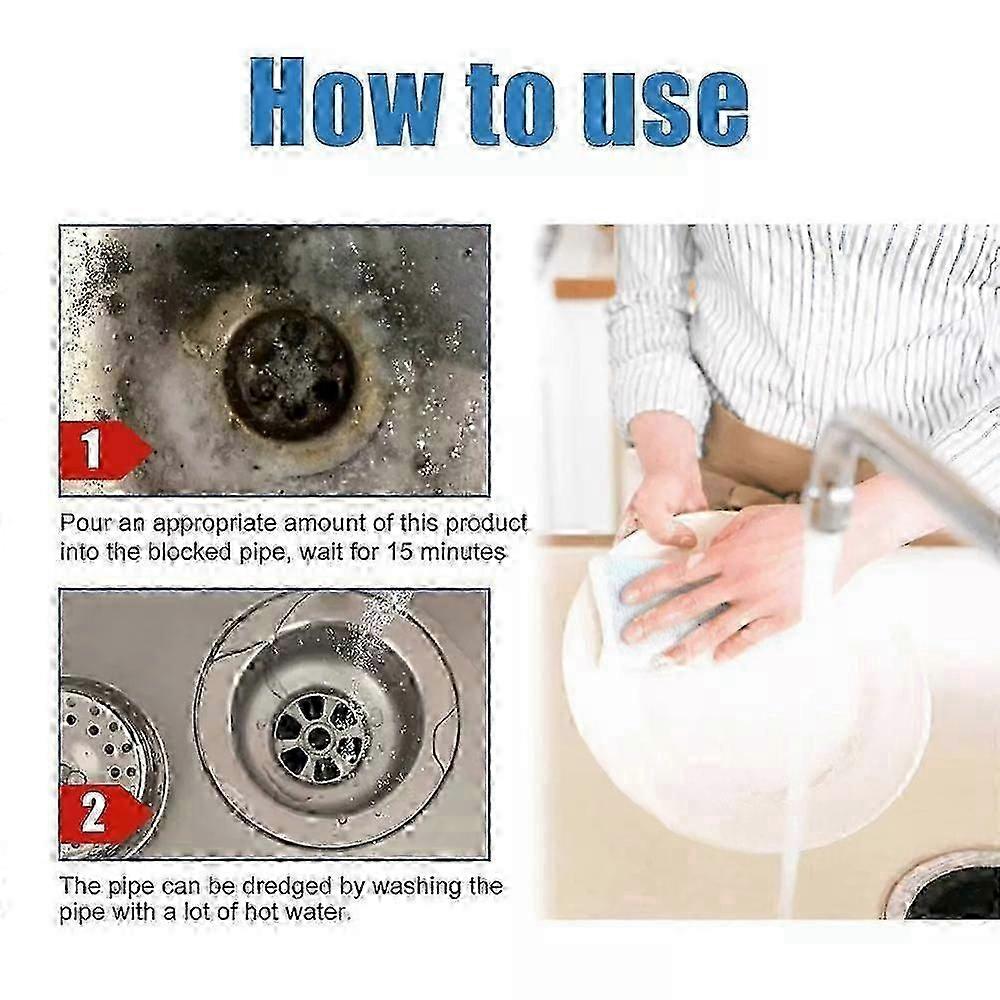 How to use

1

Pour an appropriate amount of this product into the blocked pipe, wait for 15 minutes

2

The pipe can be dredged by washing the pipe with a lot of hot water.