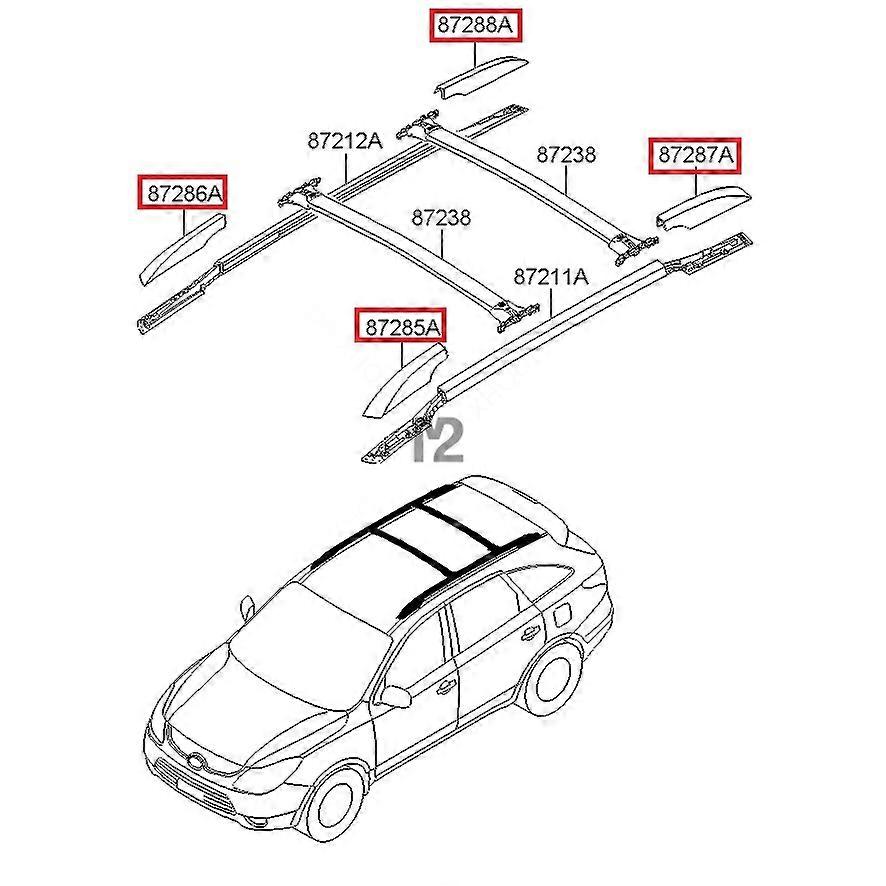 87288A

87212A

87238

87287A

87286A

87238

87211A

87285A

12