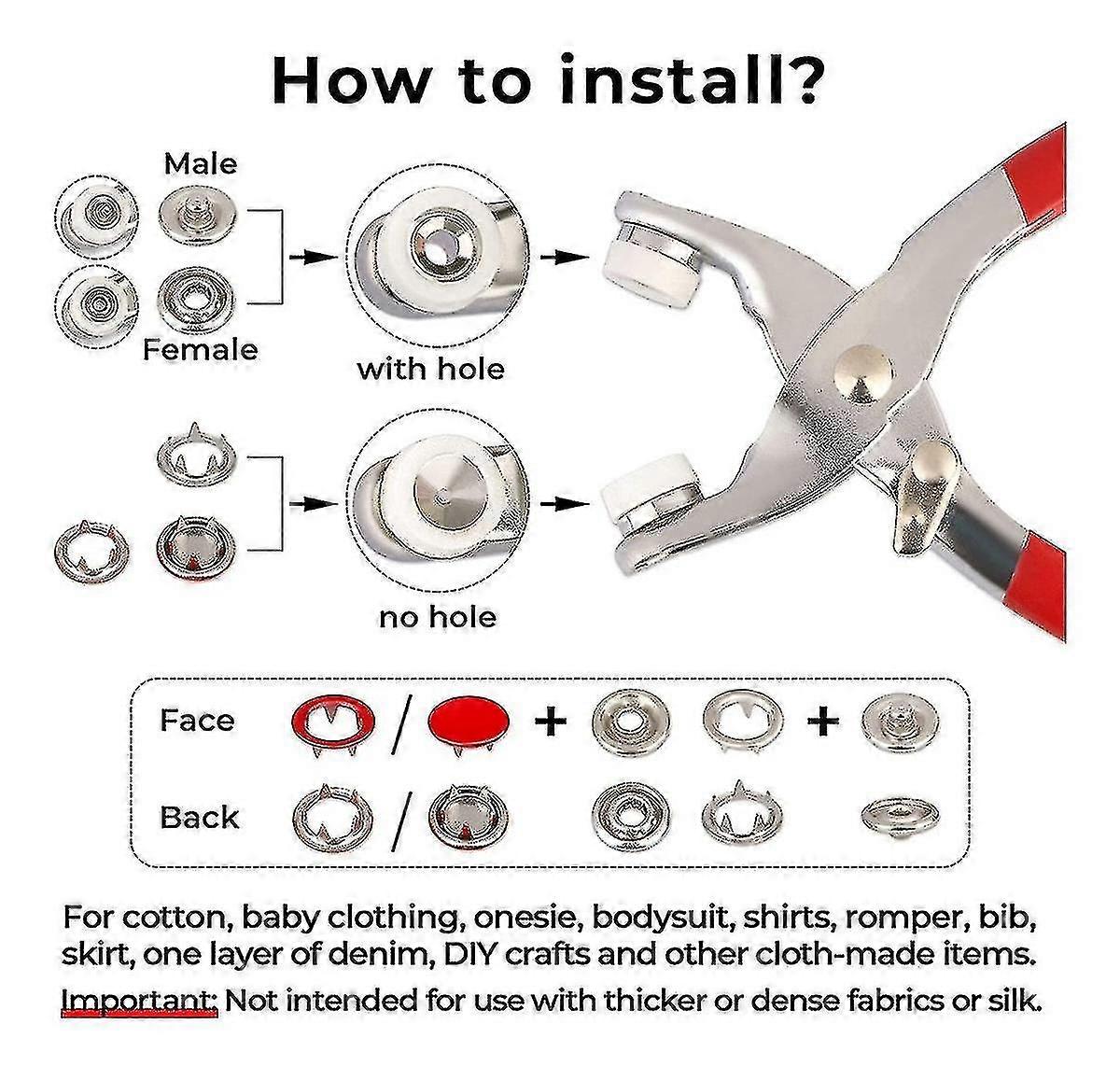 How to install?

Male

Female

with hole

no hole

Face / + +

Back /

For cotton, baby clothing, onesie, bodysuit, shirts, romper, bib, skirt, one layer of denim, DIY crafts and other cloth-made items.
Important: Not intended for use with thicker or dense fabrics or silk.