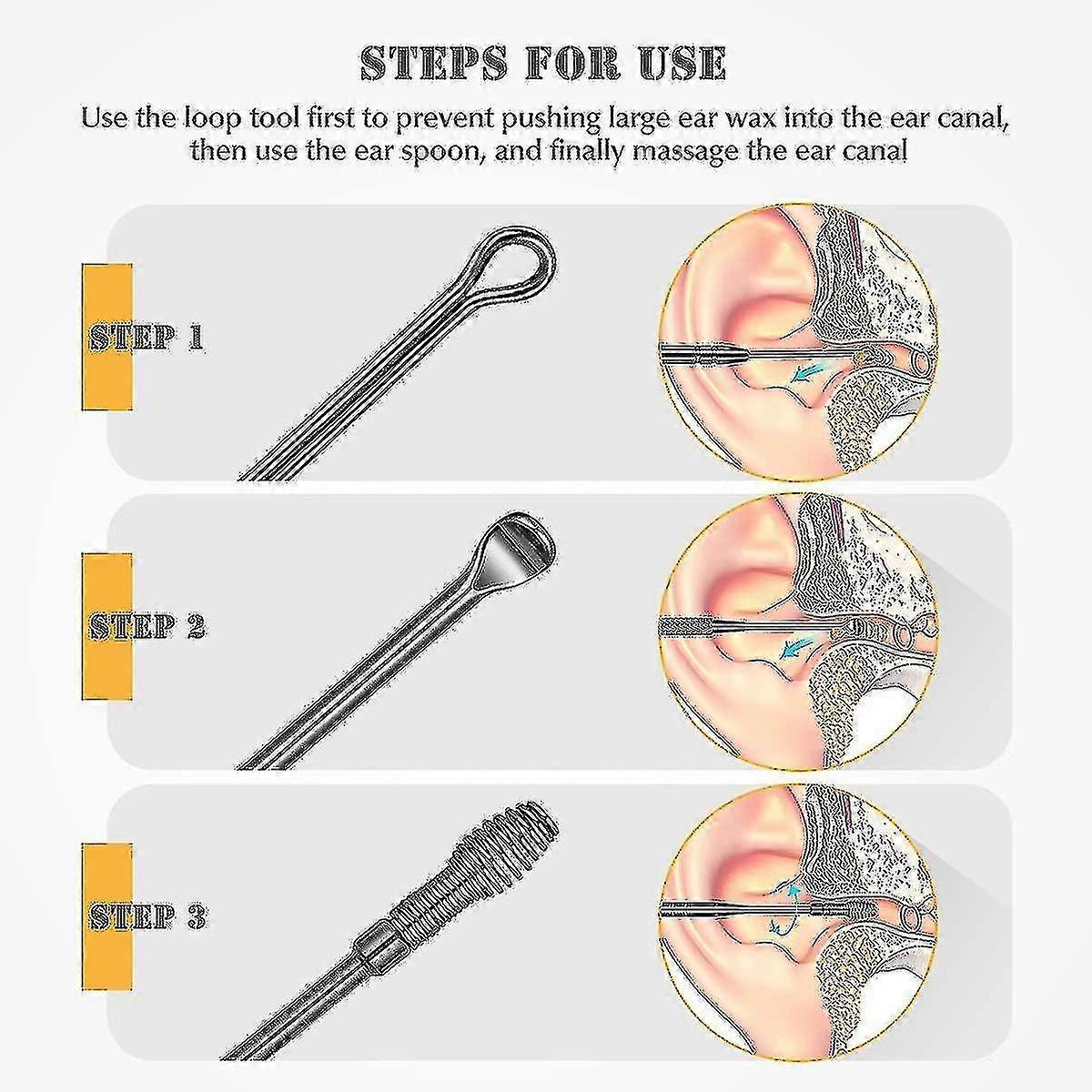 STEPS FOR USE

Use the loop tool first to prevent pushing large ear wax into the ear canal, then use the ear spoon, and finally massage the ear canal

STEP 1

STEP 2

STEP 3