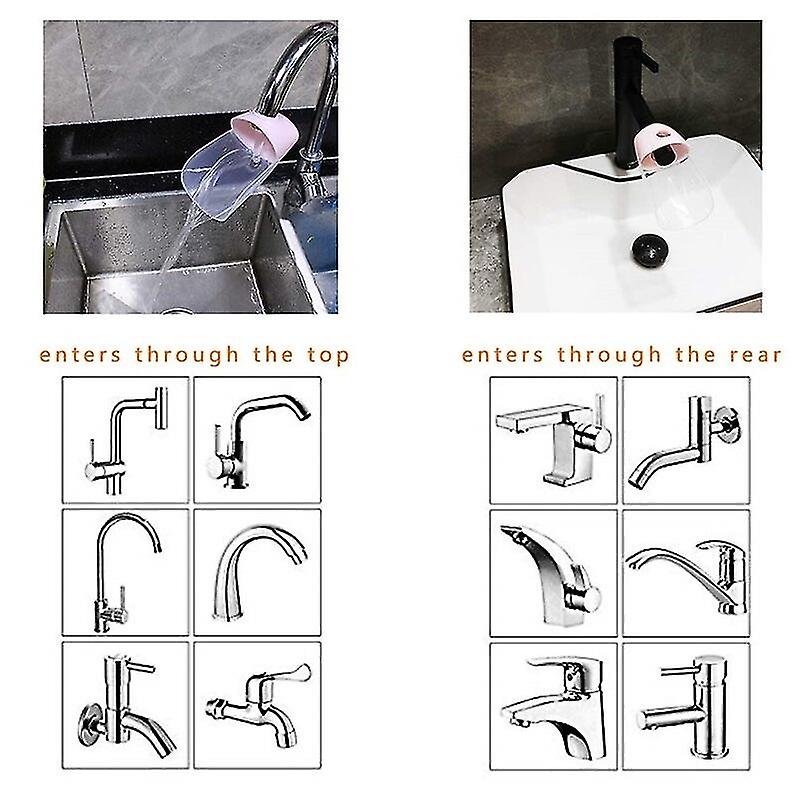 enters through the top

enters through the rear