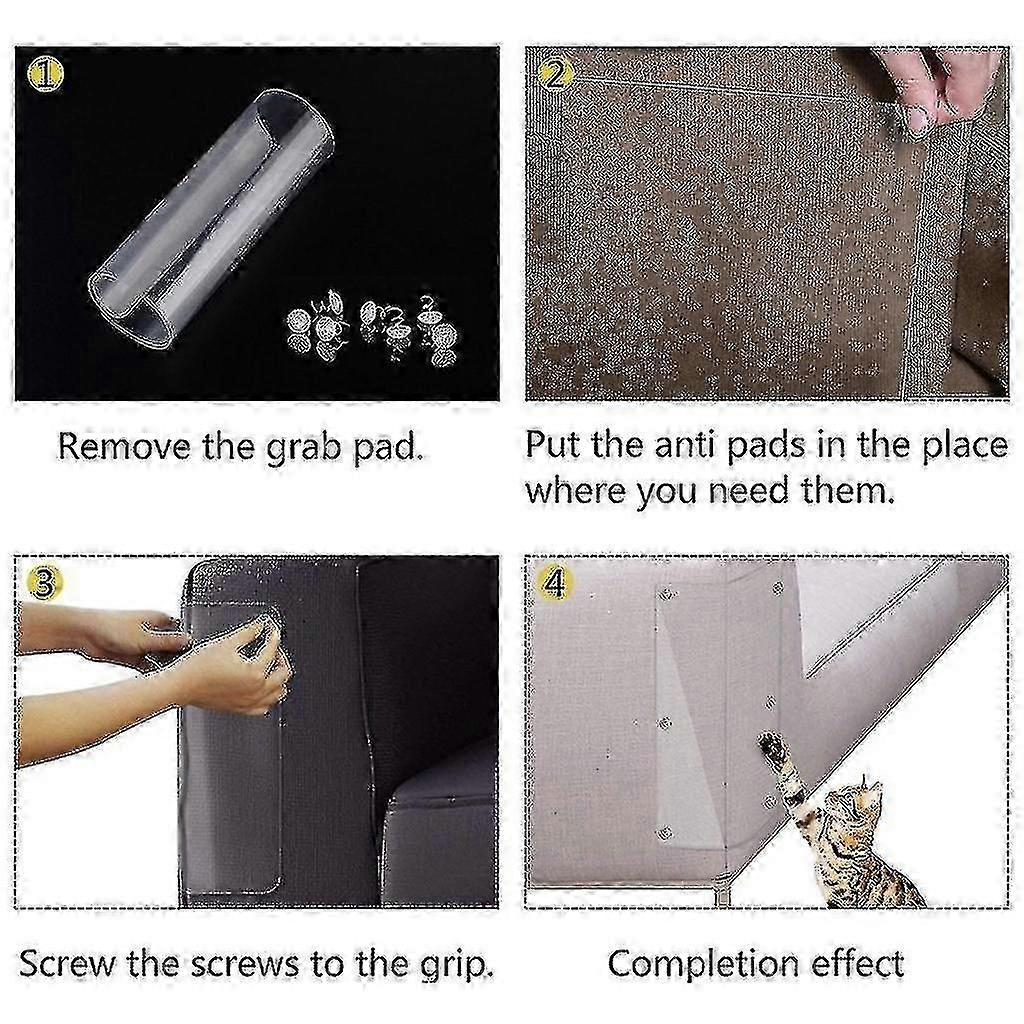 1

Remove the grab pad.

2

Put the anti pads in the place where you need them.

3

Screw the screws to the grip.

4

Completion effect