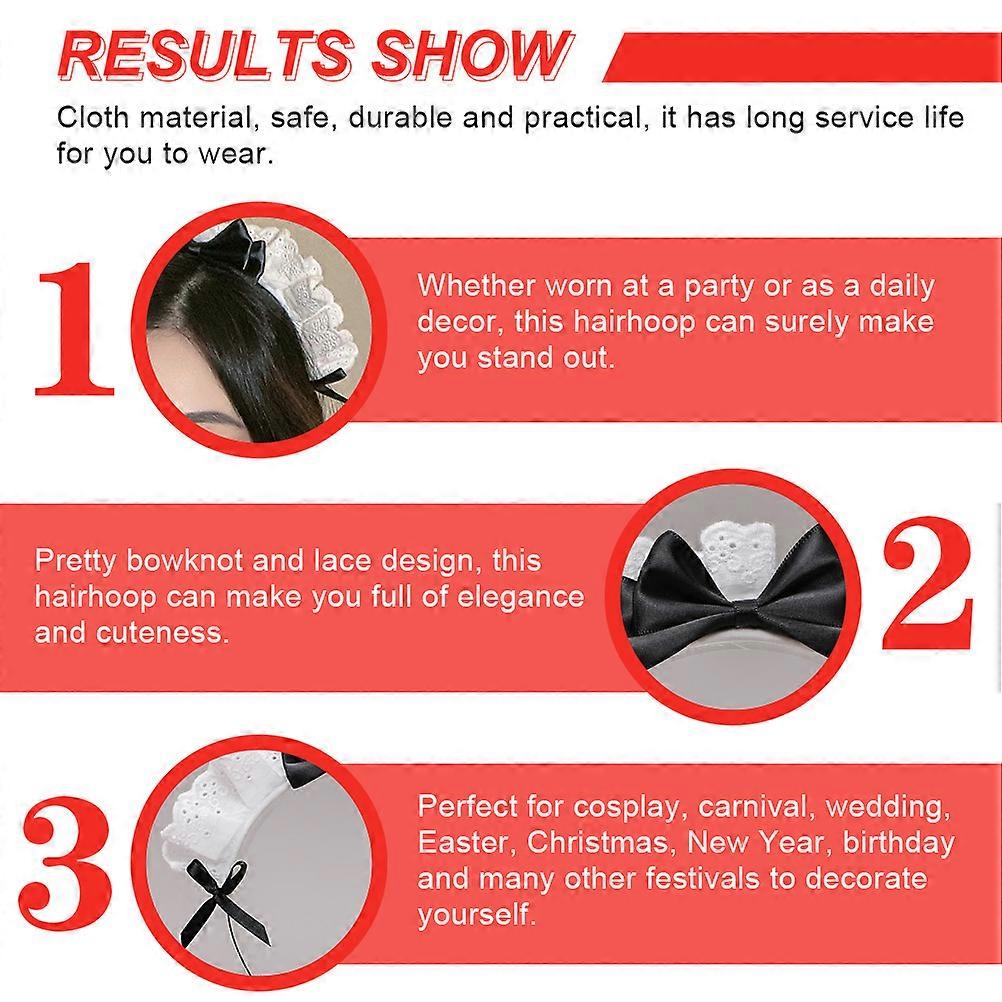 RESULTS SHOW

Cloth material, safe, durable and practical, it has long service life for you to wear.

1

Whether worn at a party or as a daily decor, this hairhoop can surely make you stand out.

Pretty bowknot and lace design, this hairhoop can make you full of elegance and cuteness.

2

3

Perfect for cosplay, carnival, wedding, Easter, Christmas, New Year, birthday and many other festivals to decorate yourself.