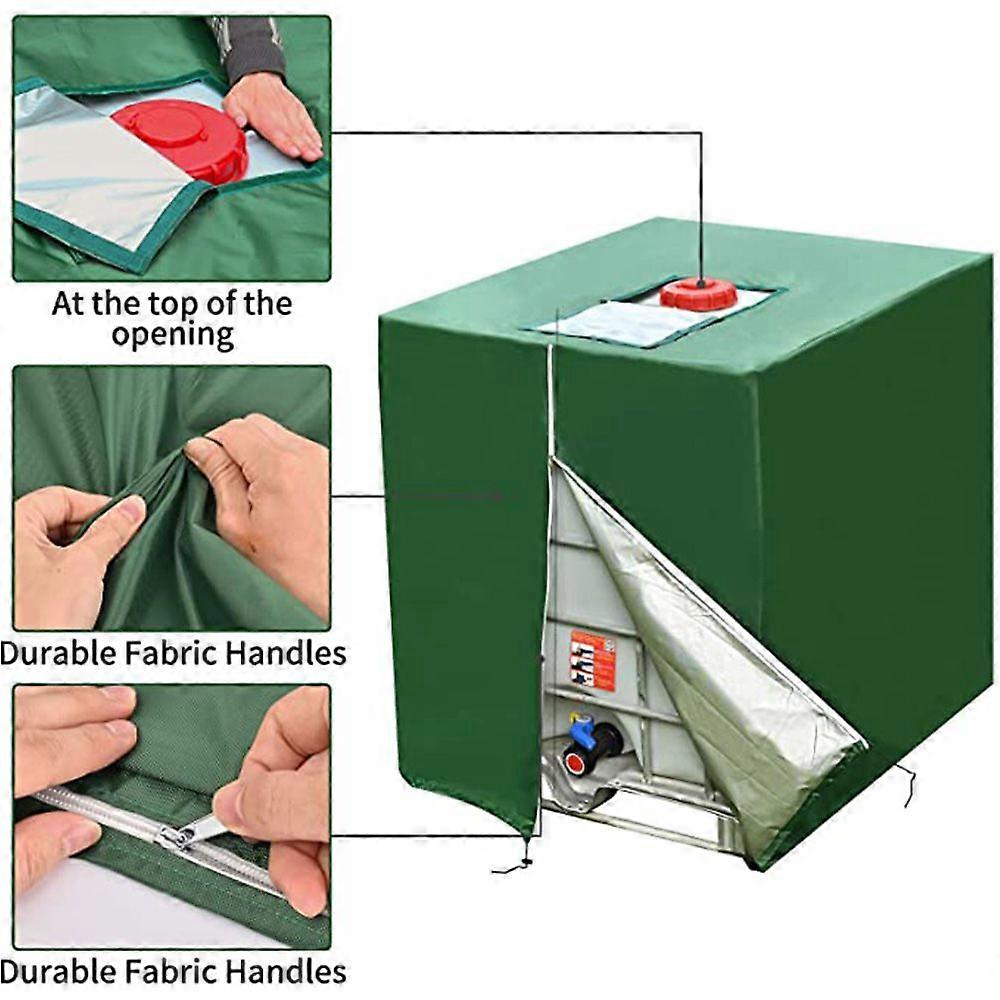 At the top of the opening

Durable Fabric Handles

Durable Fabric Handles