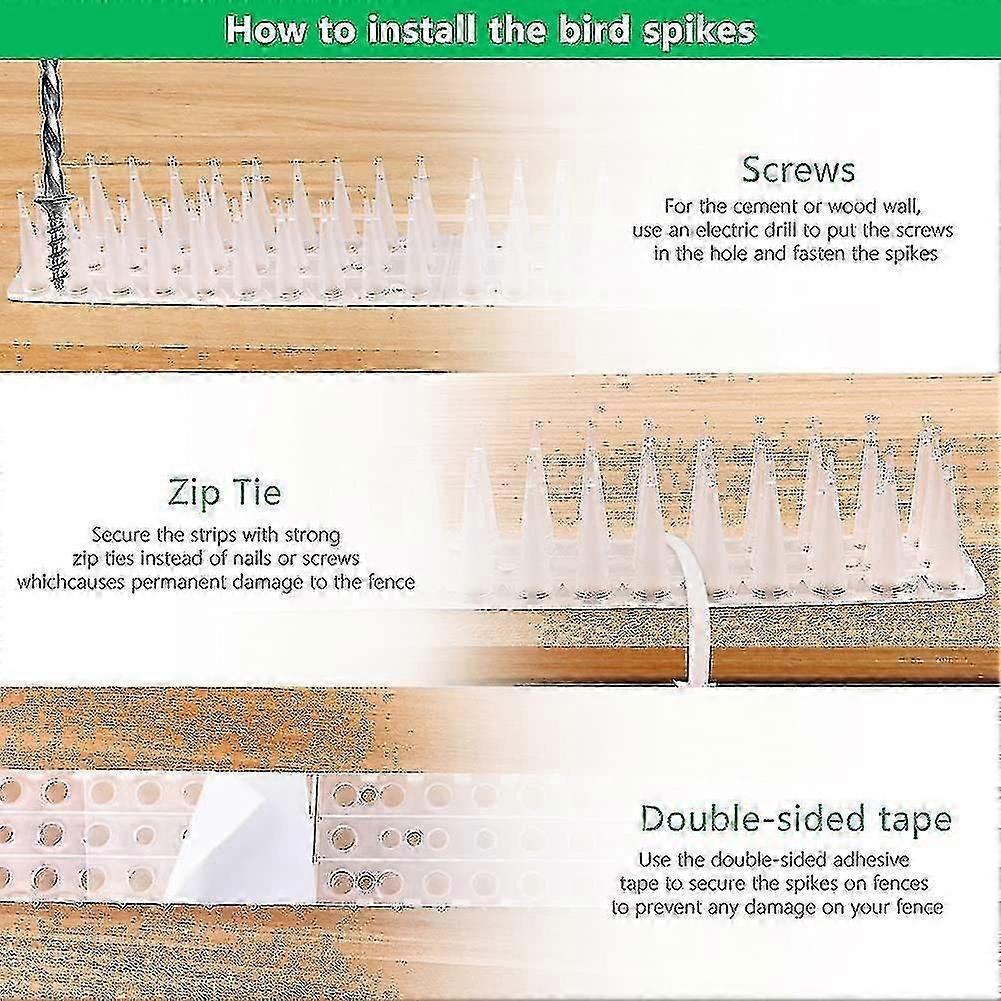 How to install the bird spikes

Screws
For the cement or wood wall, use an electric drill to put the screws in the hole and fasten the spikes

Zip Tie
Secure the strips with strong zip ties instead of nails or screws whichcauses permanent damage to the fence

Double-sided tape
Use the double-sided adhesive tape to secure the spikes on fences to prevent any damage on your fence