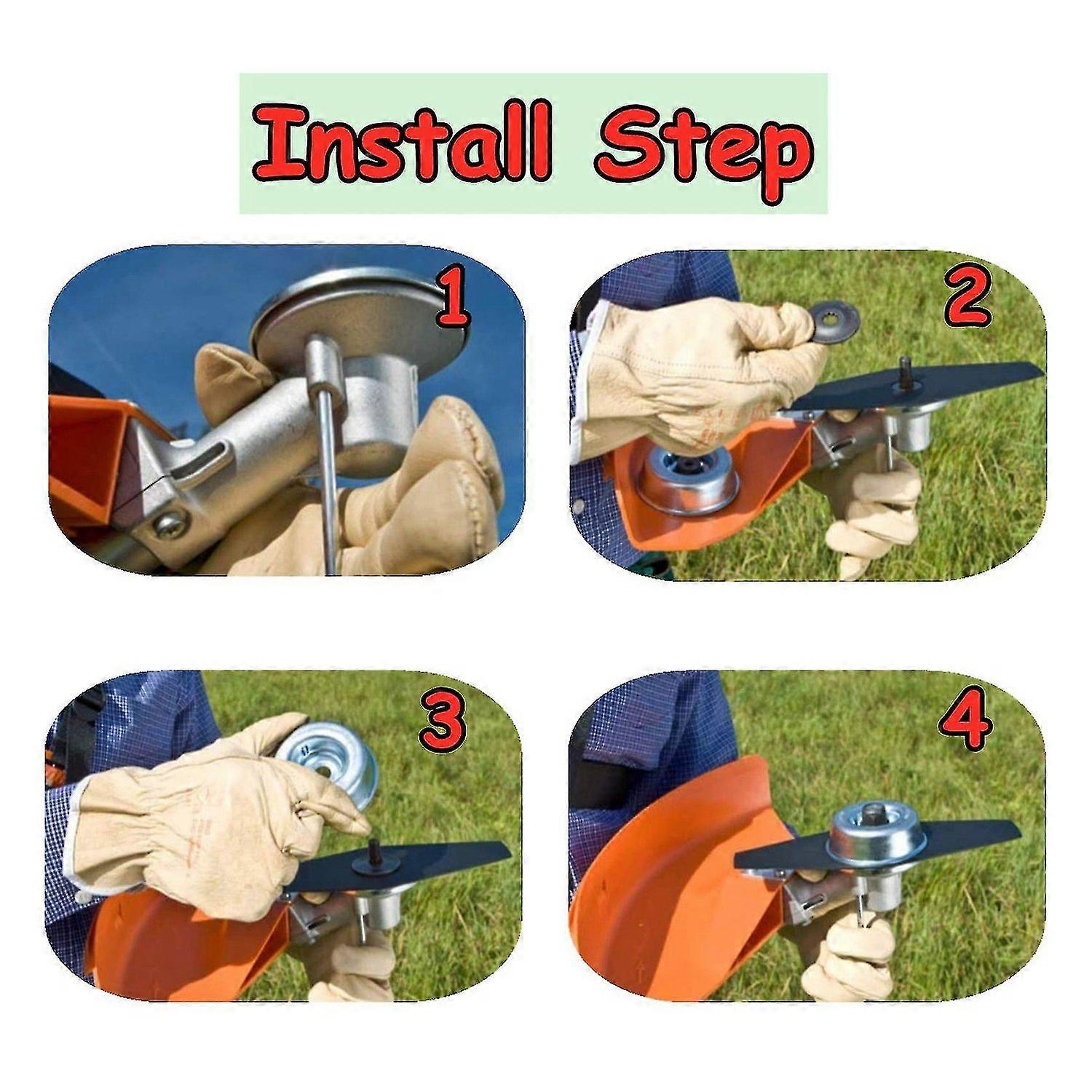 Install Step

1

2

3

4