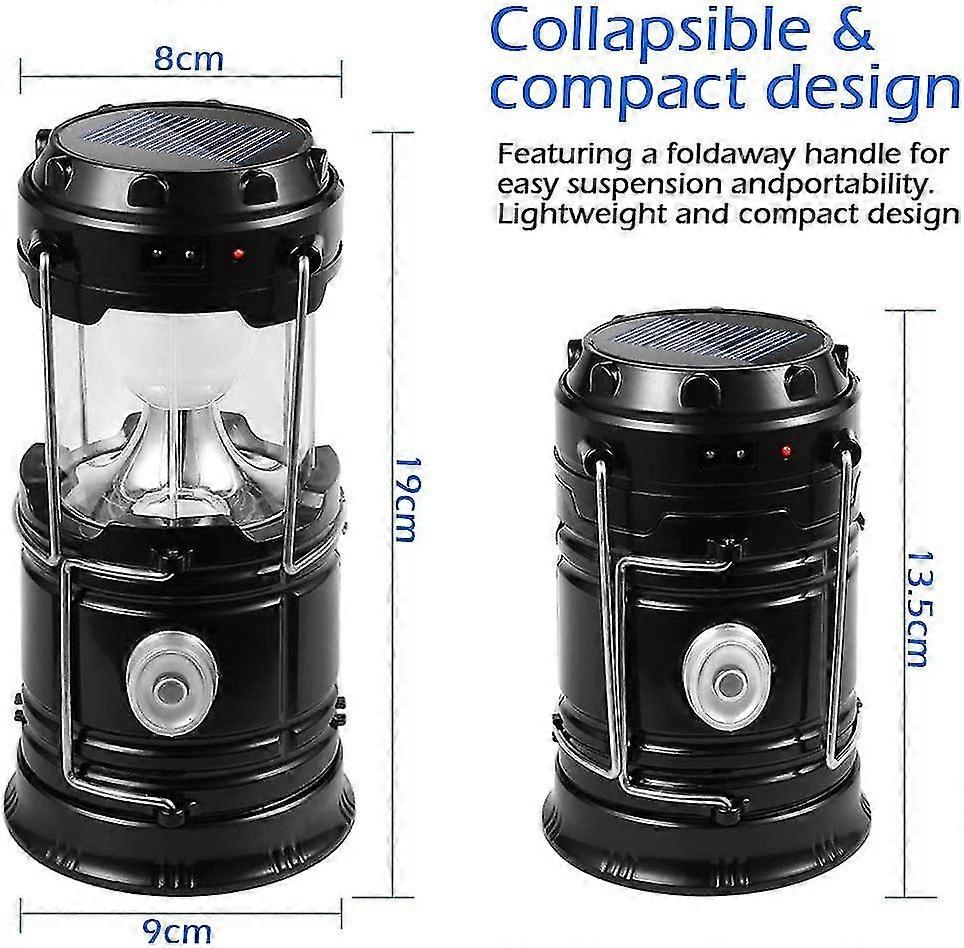 Collapsible &
compact design

Featuring a foldaway handle for easy suspension andportability. Lightweight and compact design

8cm

19cm

13.5cm

9cm