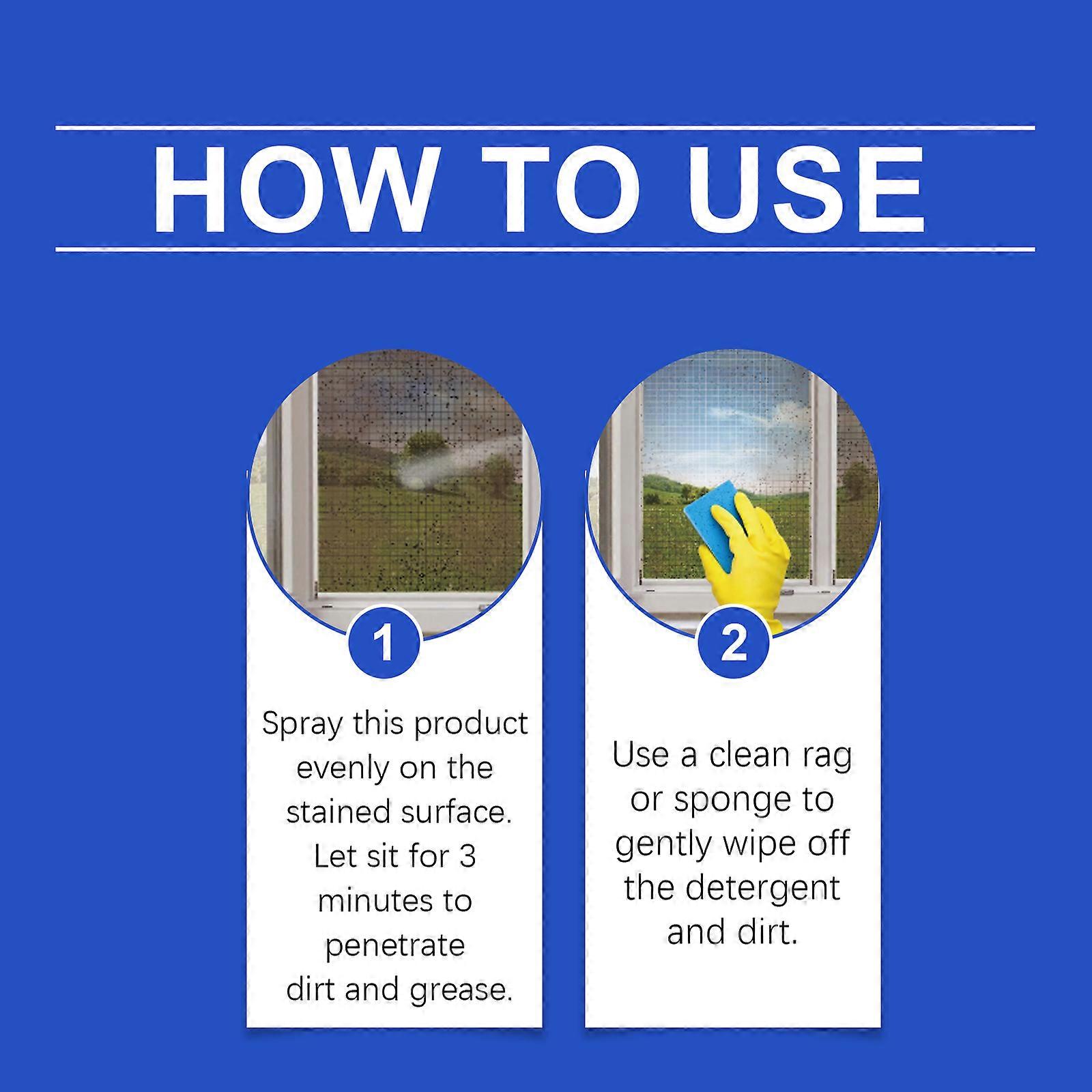 HOW TO USE

1

Spray this product evenly on the stained surface. Let sit for 3 minutes to penetrate dirt and grease.

2

Use a clean rag or sponge to gently wipe off the detergent and dirt.