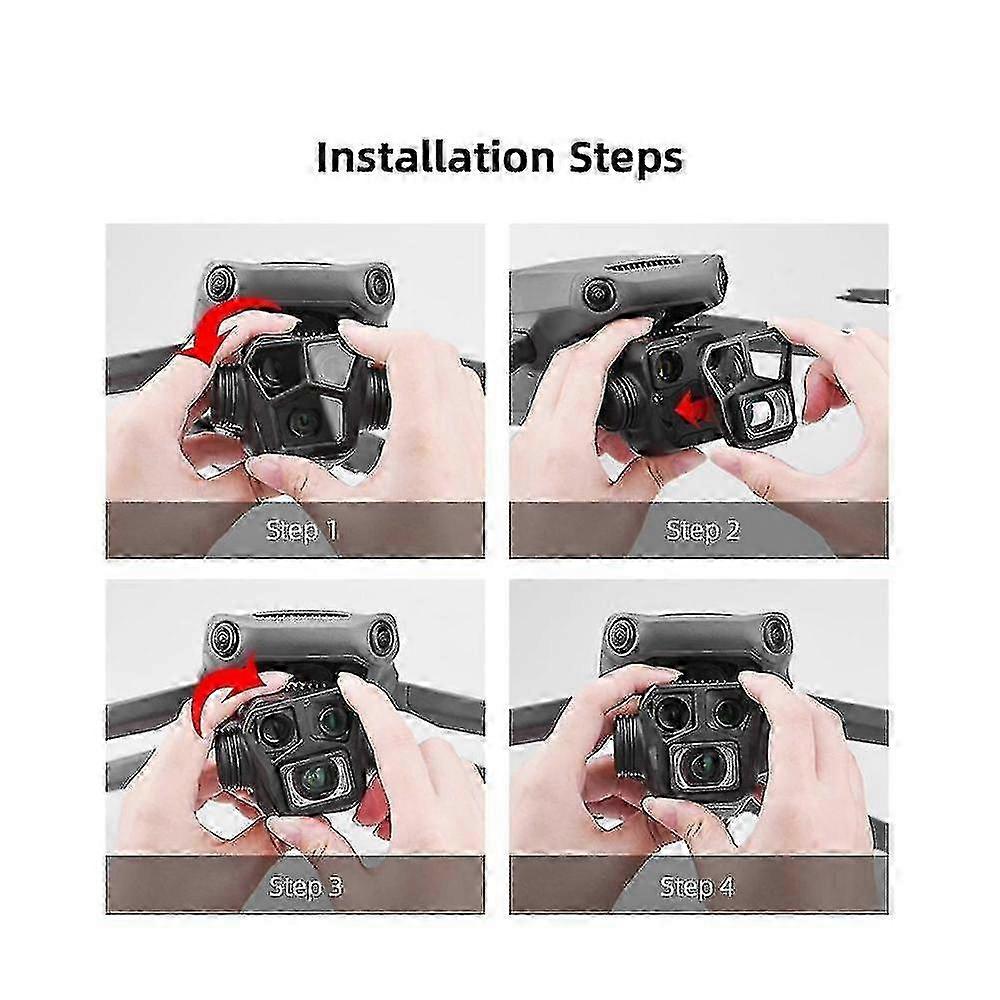 Installation Steps

Step 1

Step 2

Step 3

Step 4