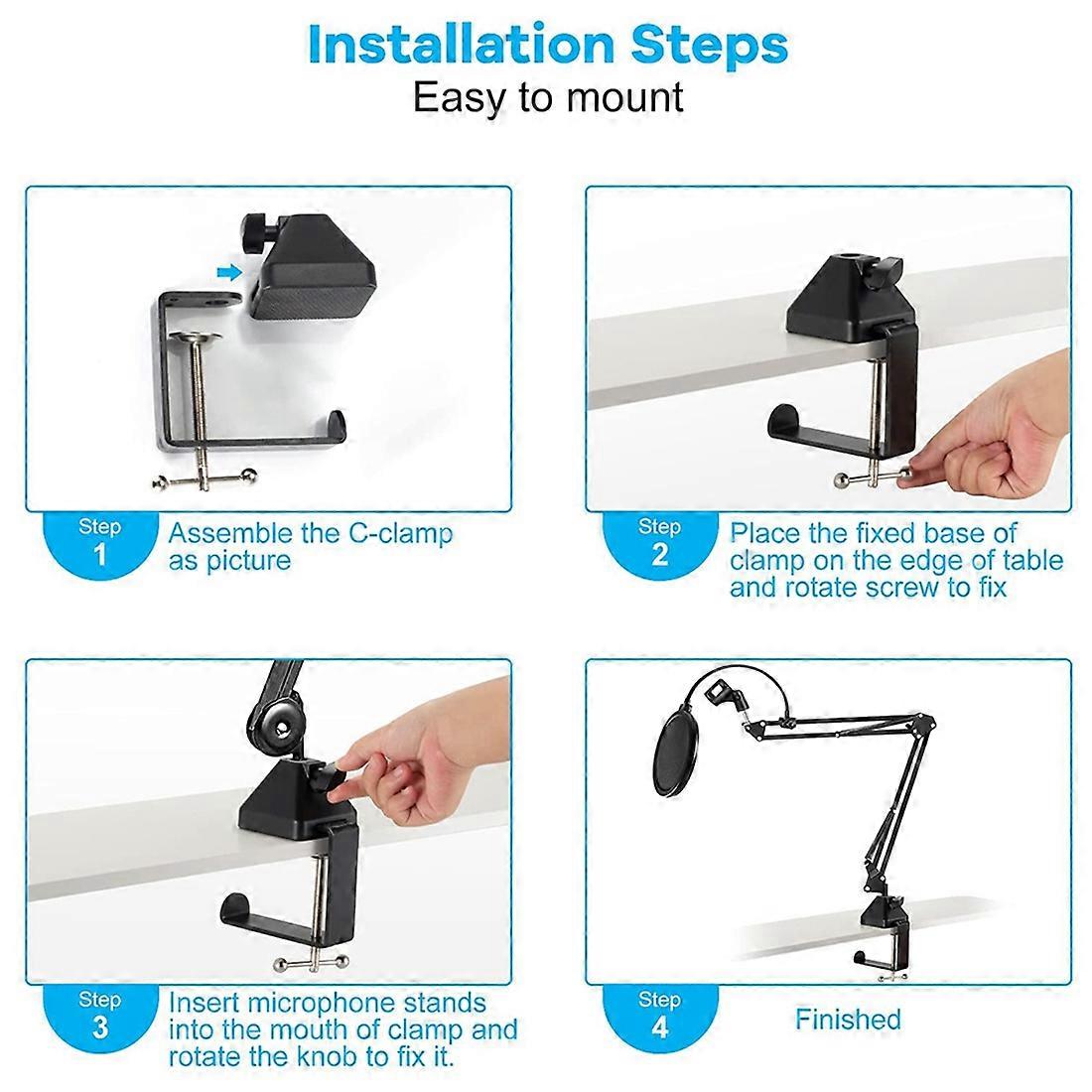 Installation Steps
Easy to mount

Step
1
Assemble the C-clamp as picture

Step
2
Place the fixed base of clamp on the edge of table and rotate screw to fix

Step
3
Insert microphone stands into the mouth of clamp and rotate the knob to fix it.

Step
4
Finished