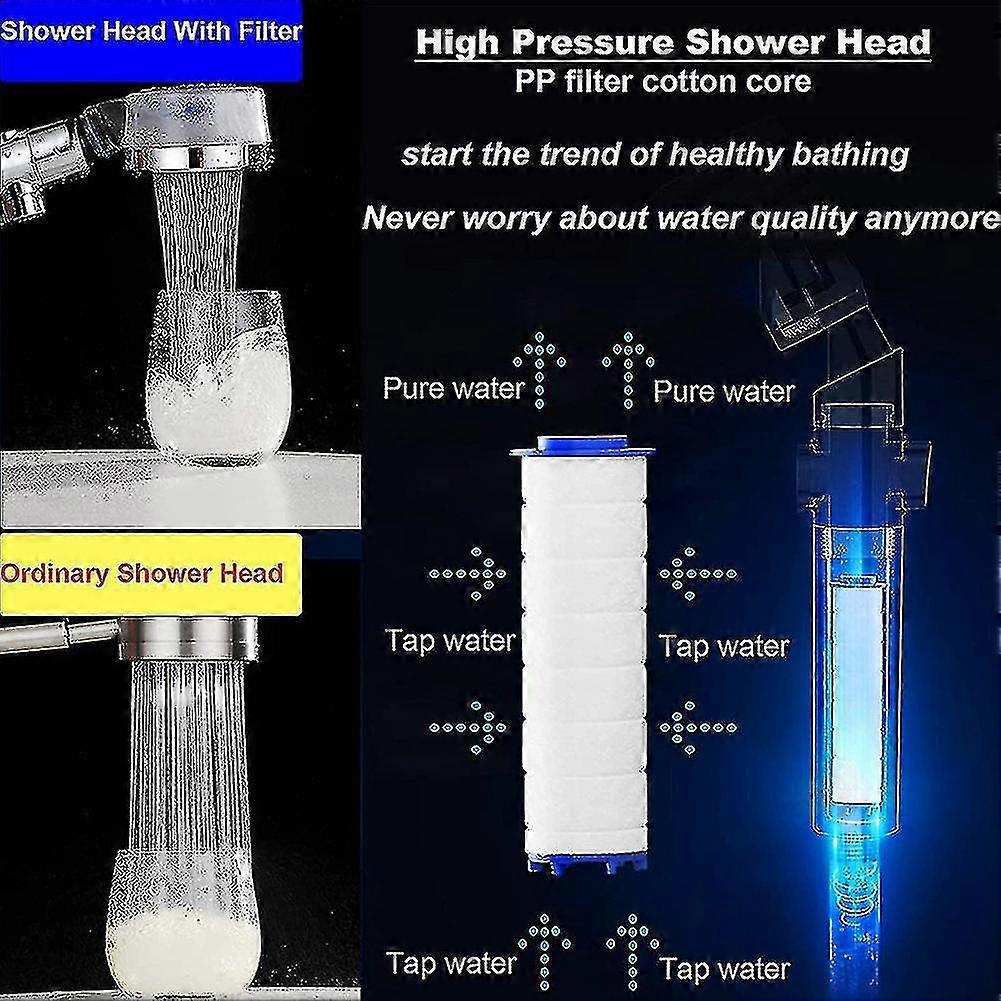 Shower Head With Filter

Ordinary Shower Head

High Pressure Shower Head

PP filter cotton core

start the trend of healthy bathing

Never worry about water quality anymore

Pure water

Pure water

Tap water

Tap water

Tap water

Tap water