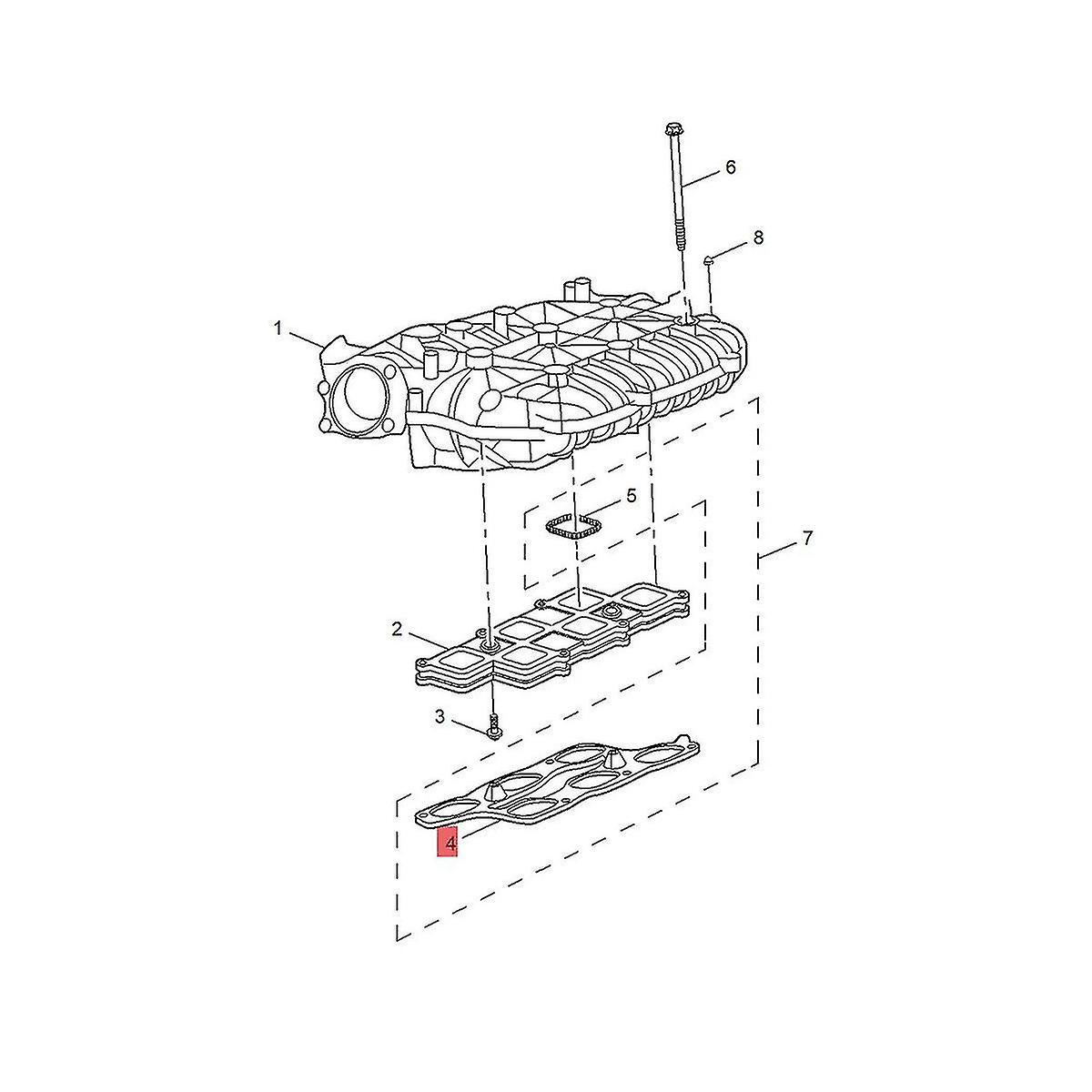 6
8
1
5
7
2
3
4