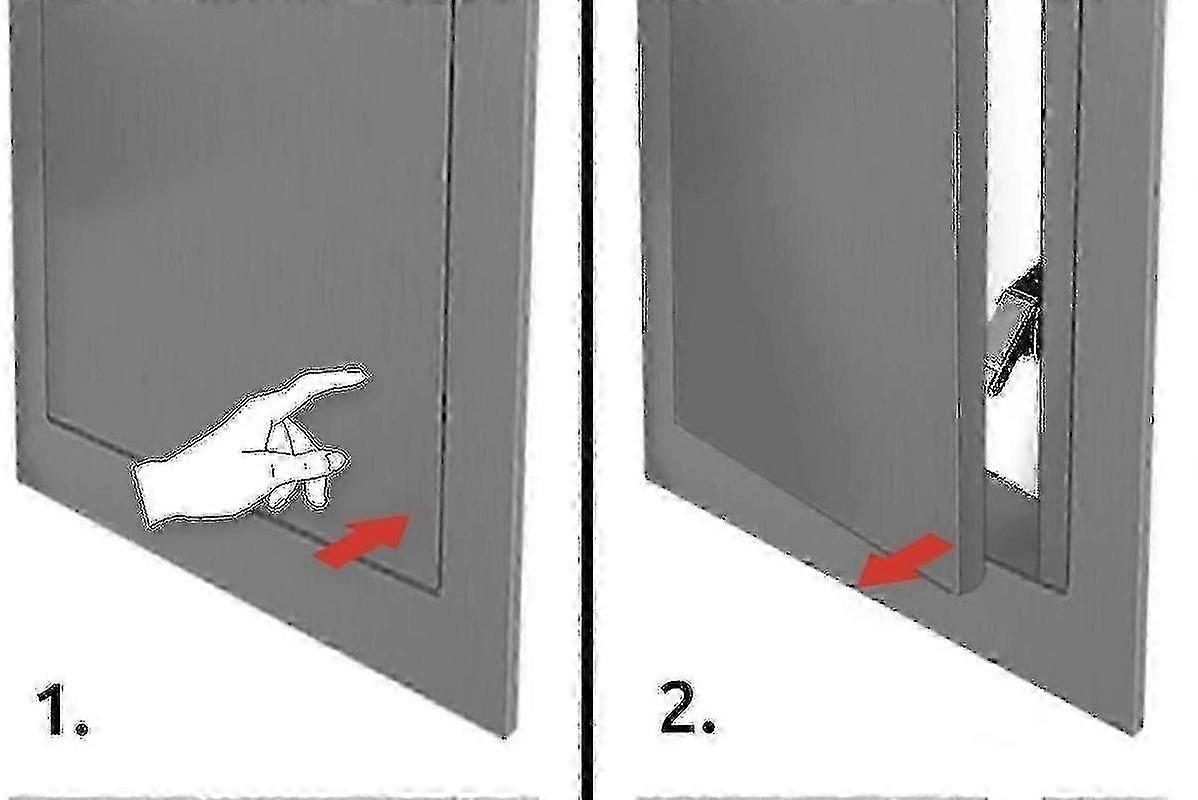 1.

2.