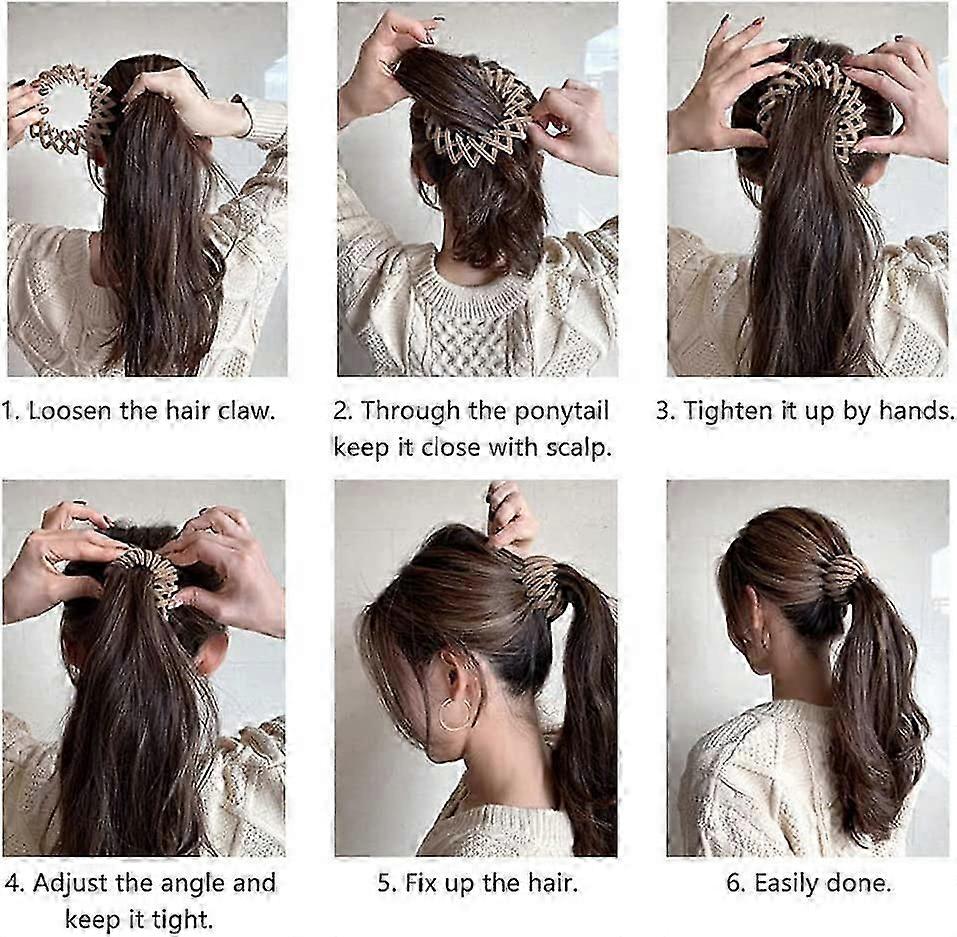 1. Loosen the hair claw.

2. Through the ponytail keep it close with scalp.

3. Tighten it up by hands.

4. Adjust the angle and keep it tight.

5. Fix up the hair.

6. Easily done.