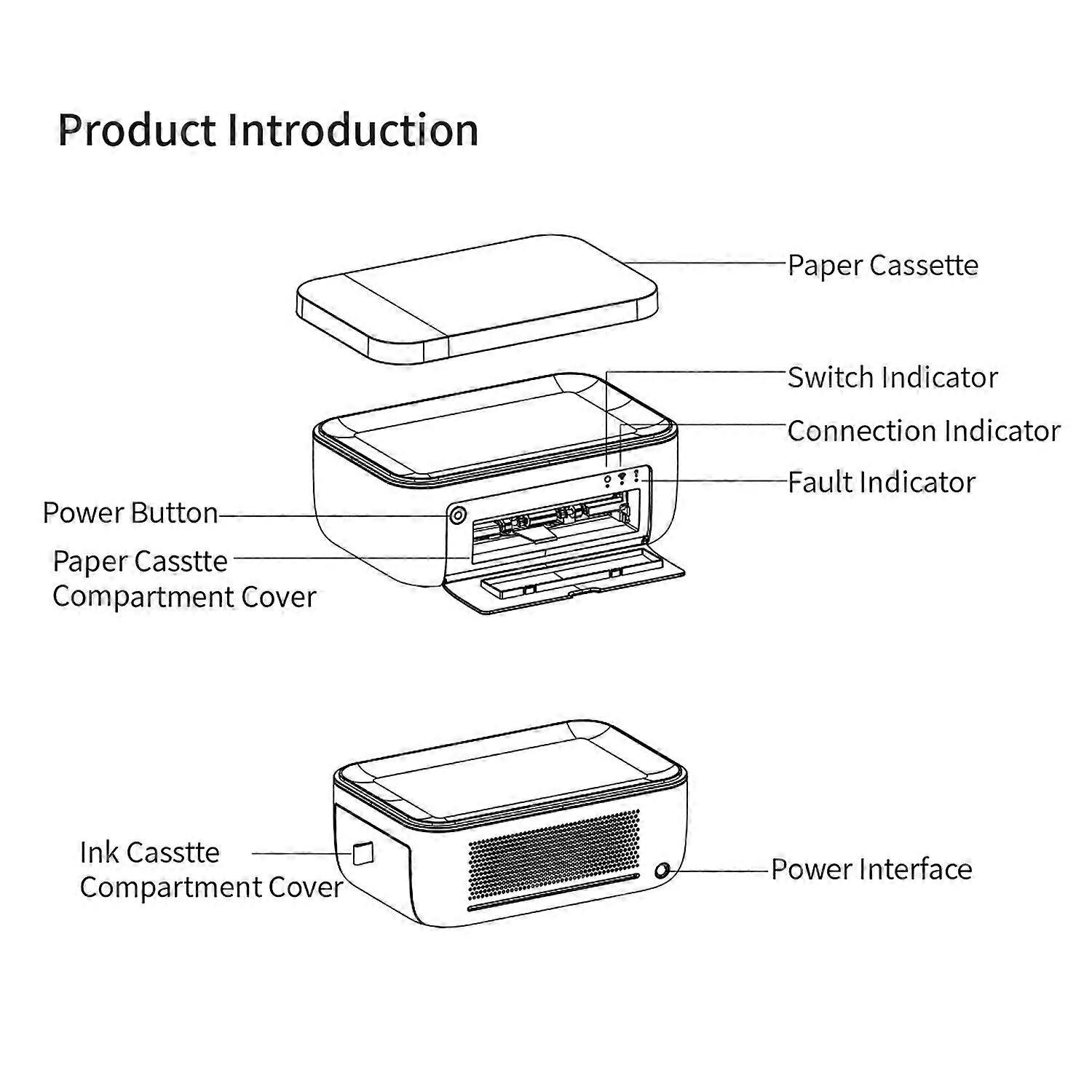 Product Introduction

Paper Cassette

Switch Indicator

Connection Indicator

Fault Indicator

Power Button

Paper Casstte Compartment Cover

Ink Casstte Compartment Cover

Power Interface