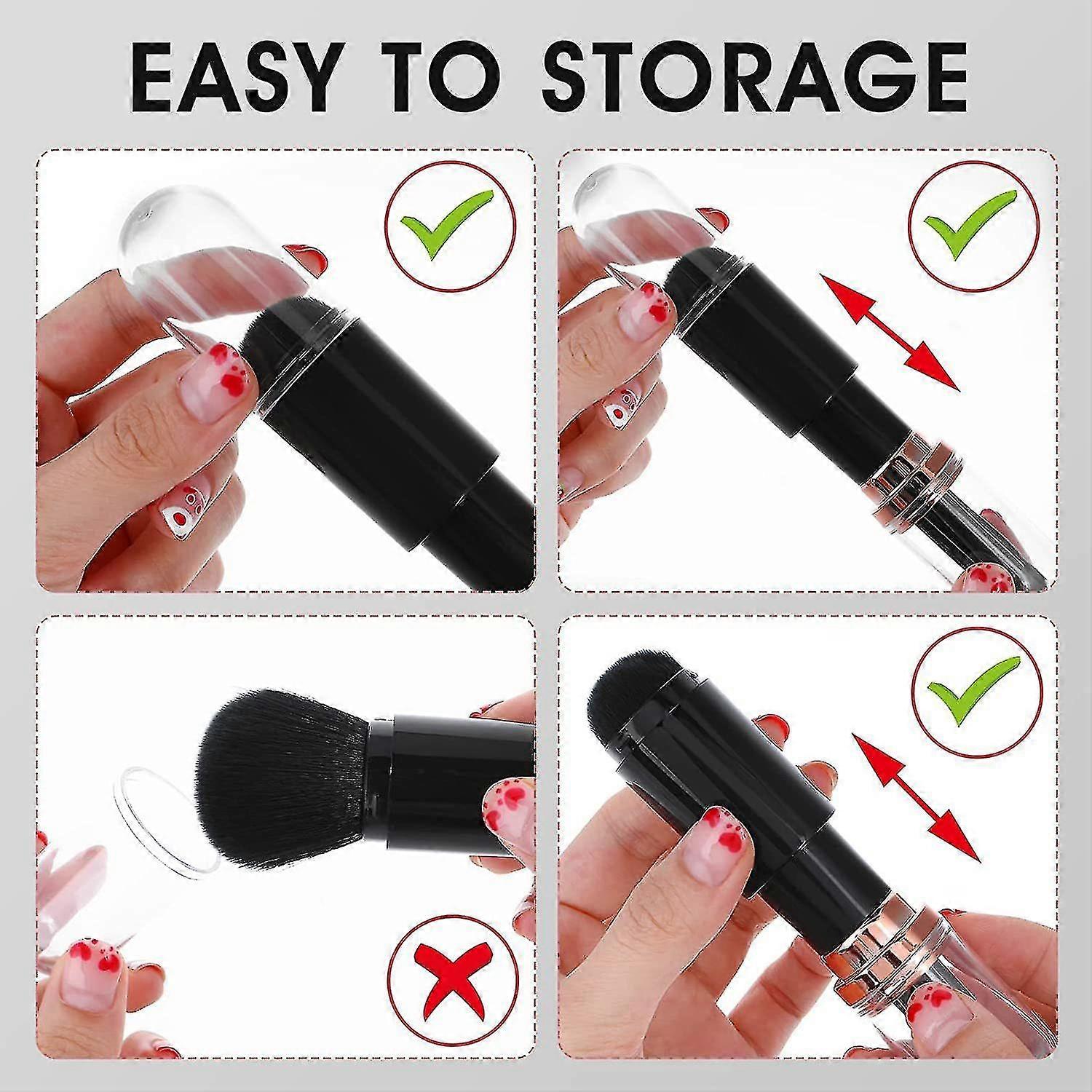 EASY TO STORAGE