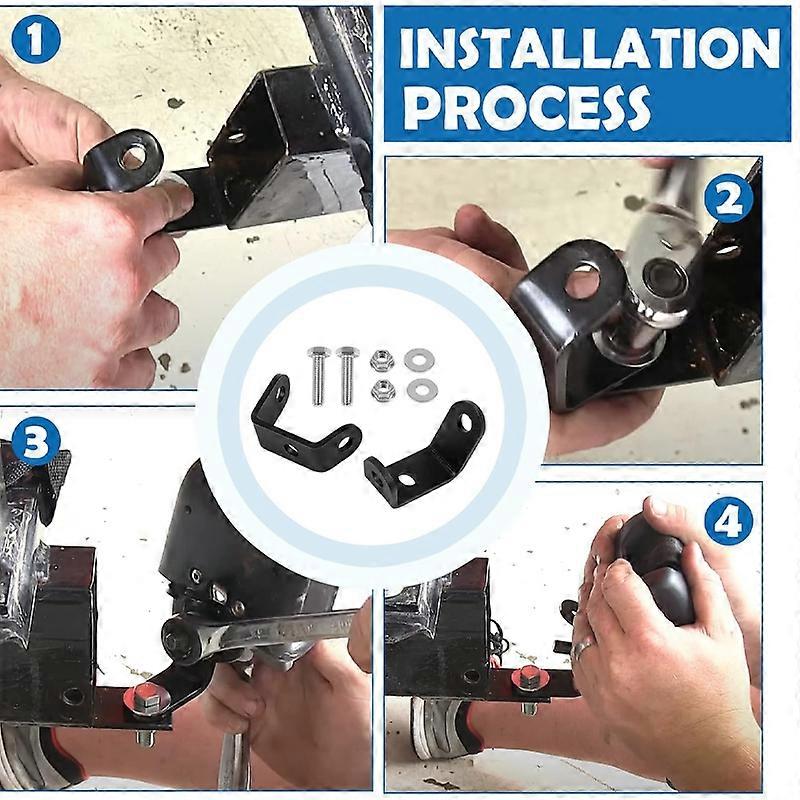 1

INSTALLATION PROCESS

2

3

4