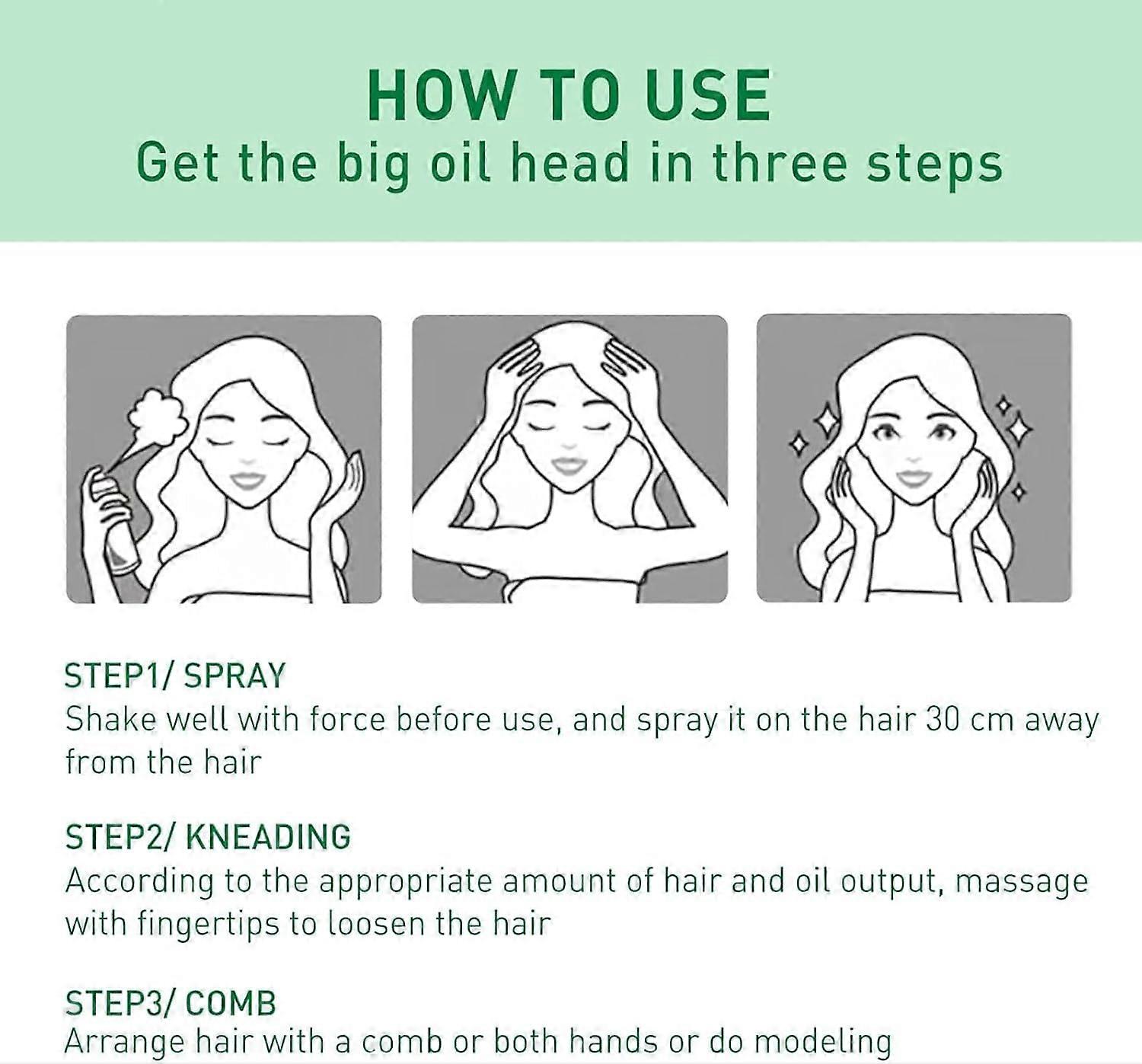 HOW TO USE
Get the big oil head in three steps

STEP1/ SPRAY
Shake well with force before use, and spray it on the hair 30 cm away from the hair

STEP2/ KNEADING
According to the appropriate amount of hair and oil output, massage with fingertips to loosen the hair

STEP3/ COMB
Arrange hair with a comb or both hands or do modeling