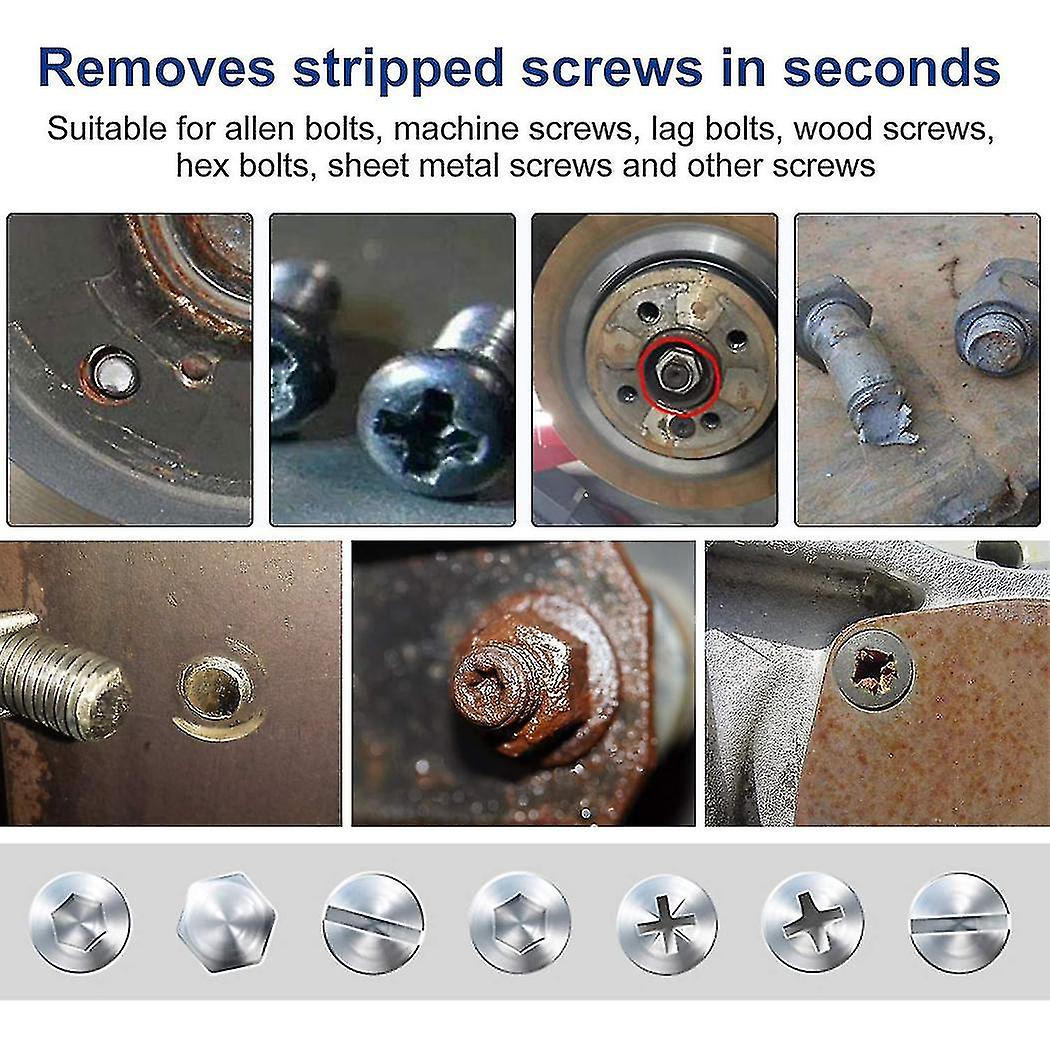 Removes stripped screws in seconds

Suitable for allen bolts, machine screws, lag bolts, wood screws, hex bolts, sheet metal screws and other screws