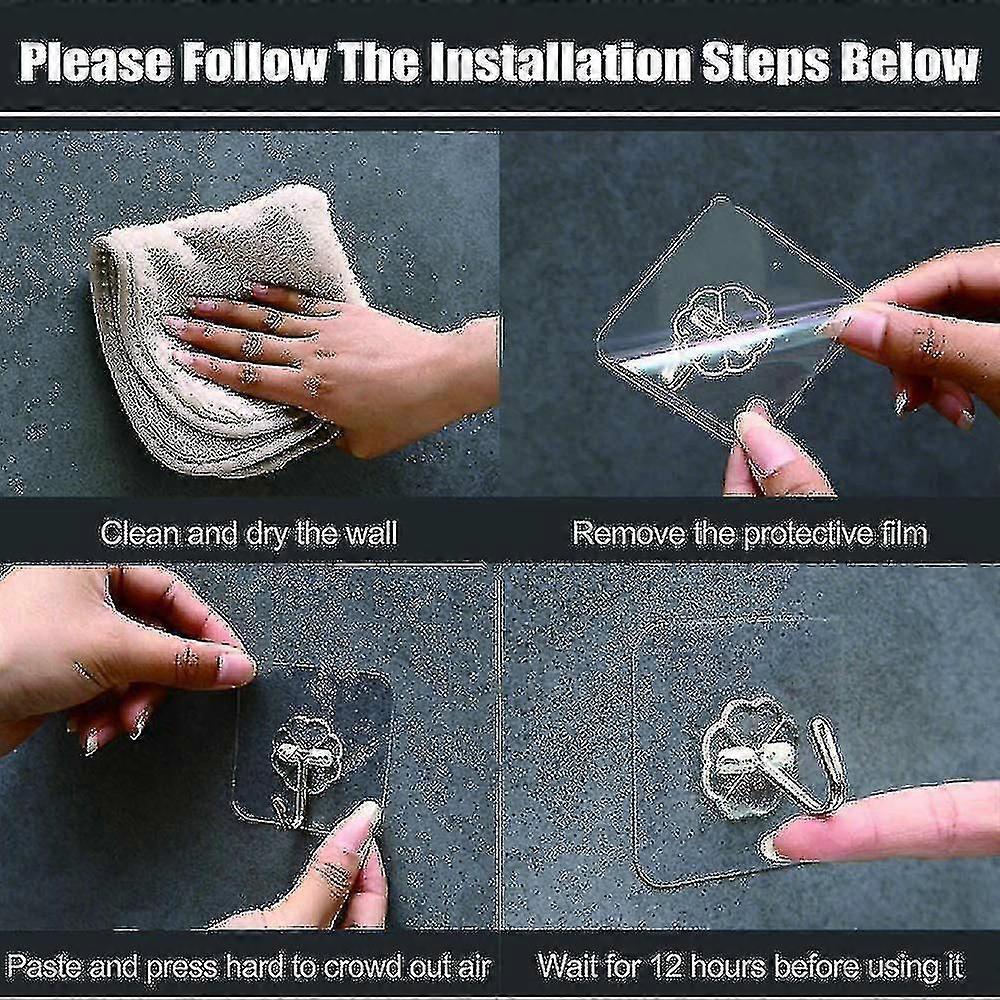 Please Follow The Installation Steps Below

Clean and dry the wall

Remove the protective film

Paste and press hard to crowd out air

Wait for 12 hours before using it