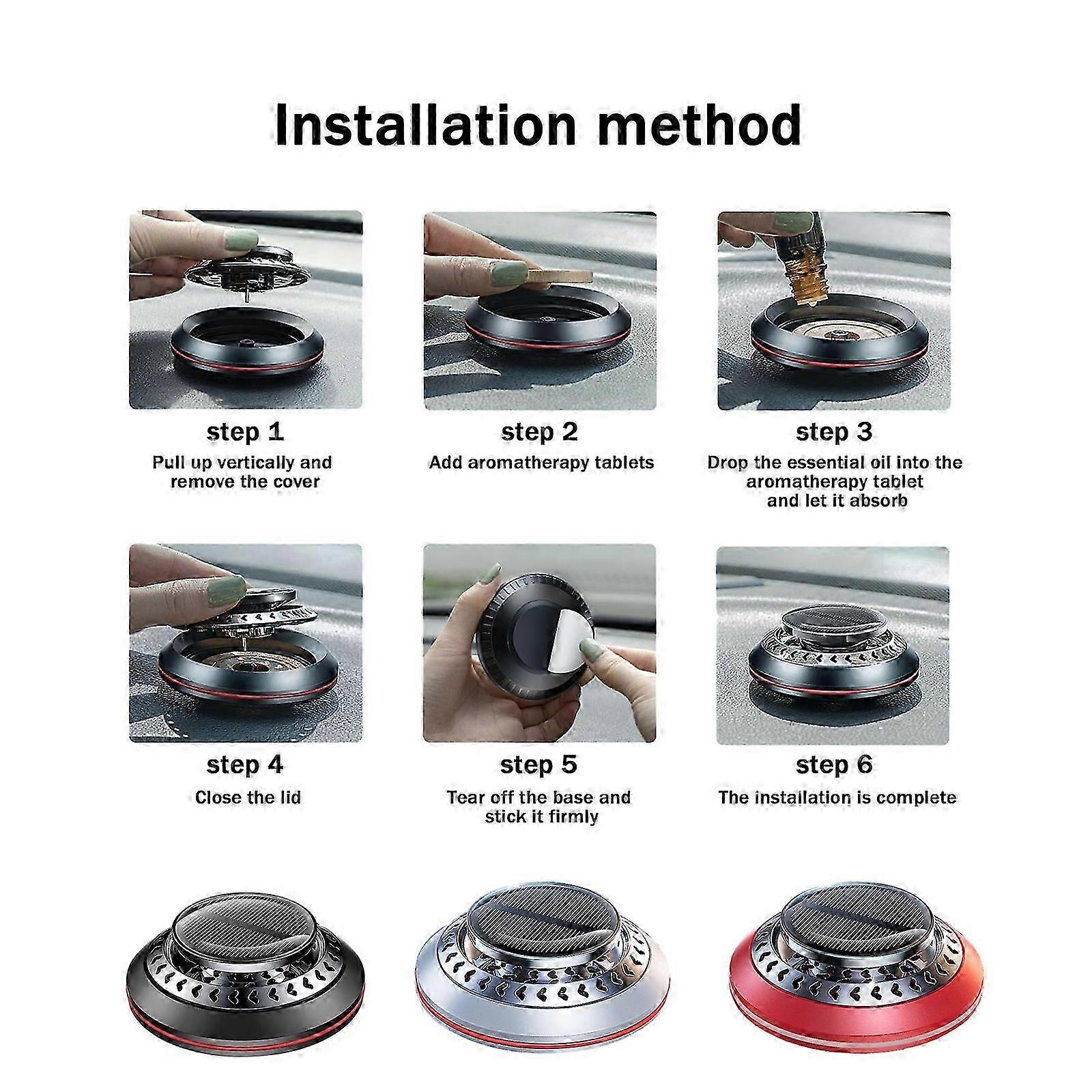 Installation method

step 1
Pull up vertically and remove the cover

step 2
Add aromatherapy tablets

step 3
Drop the essential oil into the aromatherapy tablet and let it absorb

step 4
Close the lid

step 5
Tear off the base and stick it firmly

step 6
The installation is complete