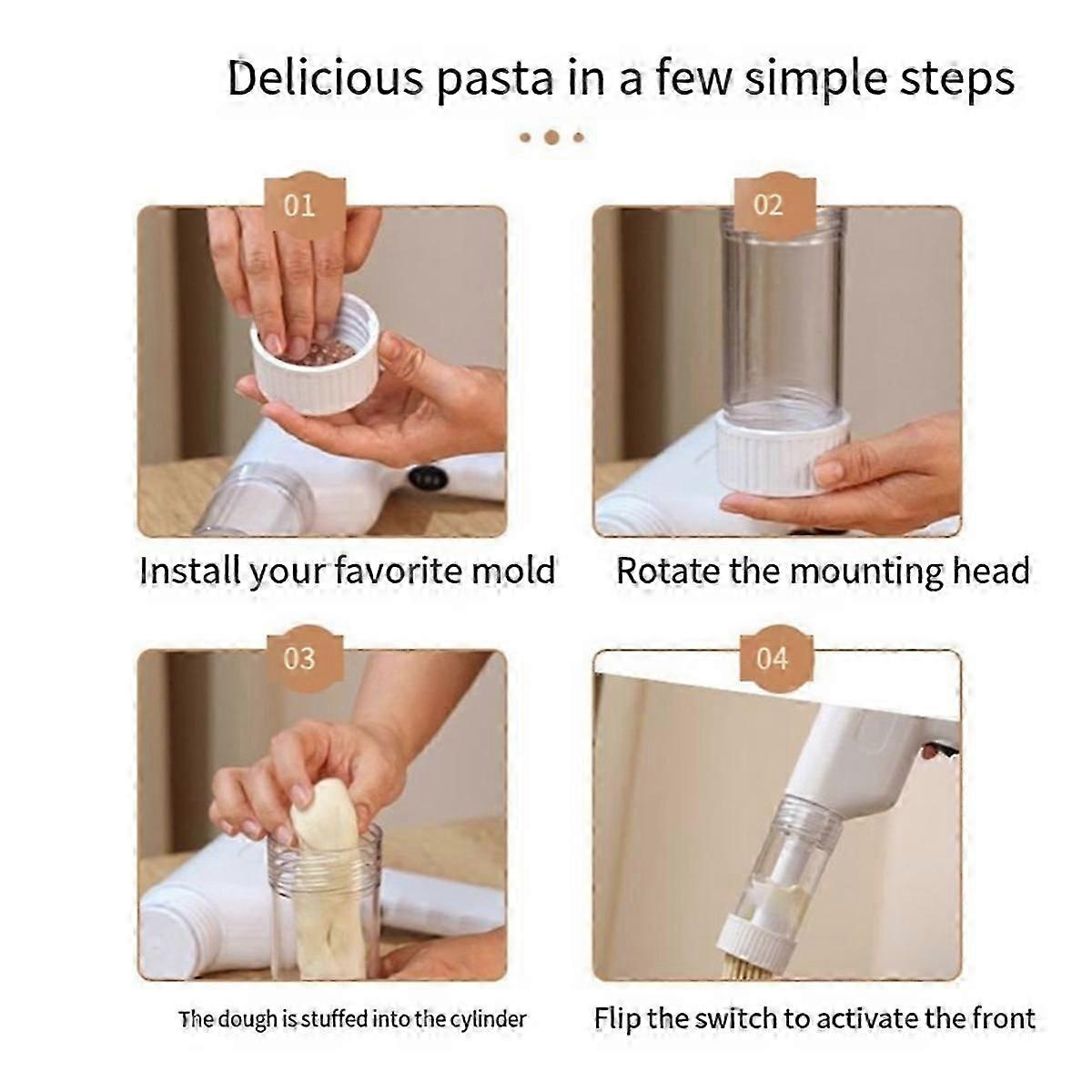 Delicious pasta in a few simple steps

01

Install your favorite mold

02

Rotate the mounting head

03

The dough is stuffed into the cylinder

04

Flip the switch to activate the front