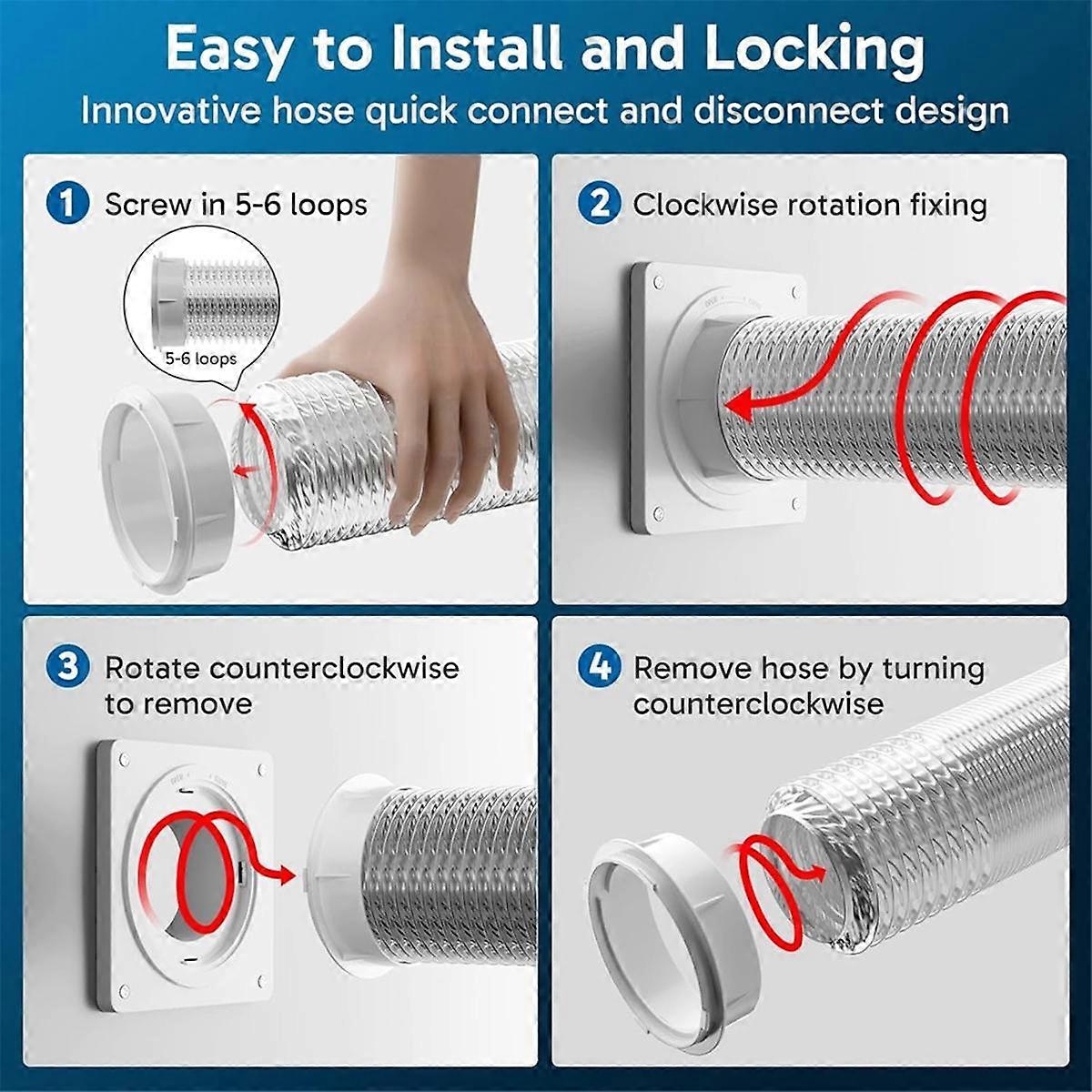 Easy to Install and Locking

Innovative hose quick connect and disconnect design

1 Screw in 5-6 loops

5-6 loops

2 Clockwise rotation fixing

3 Rotate counterclockwise to remove

4 Remove hose by turning counterclockwise