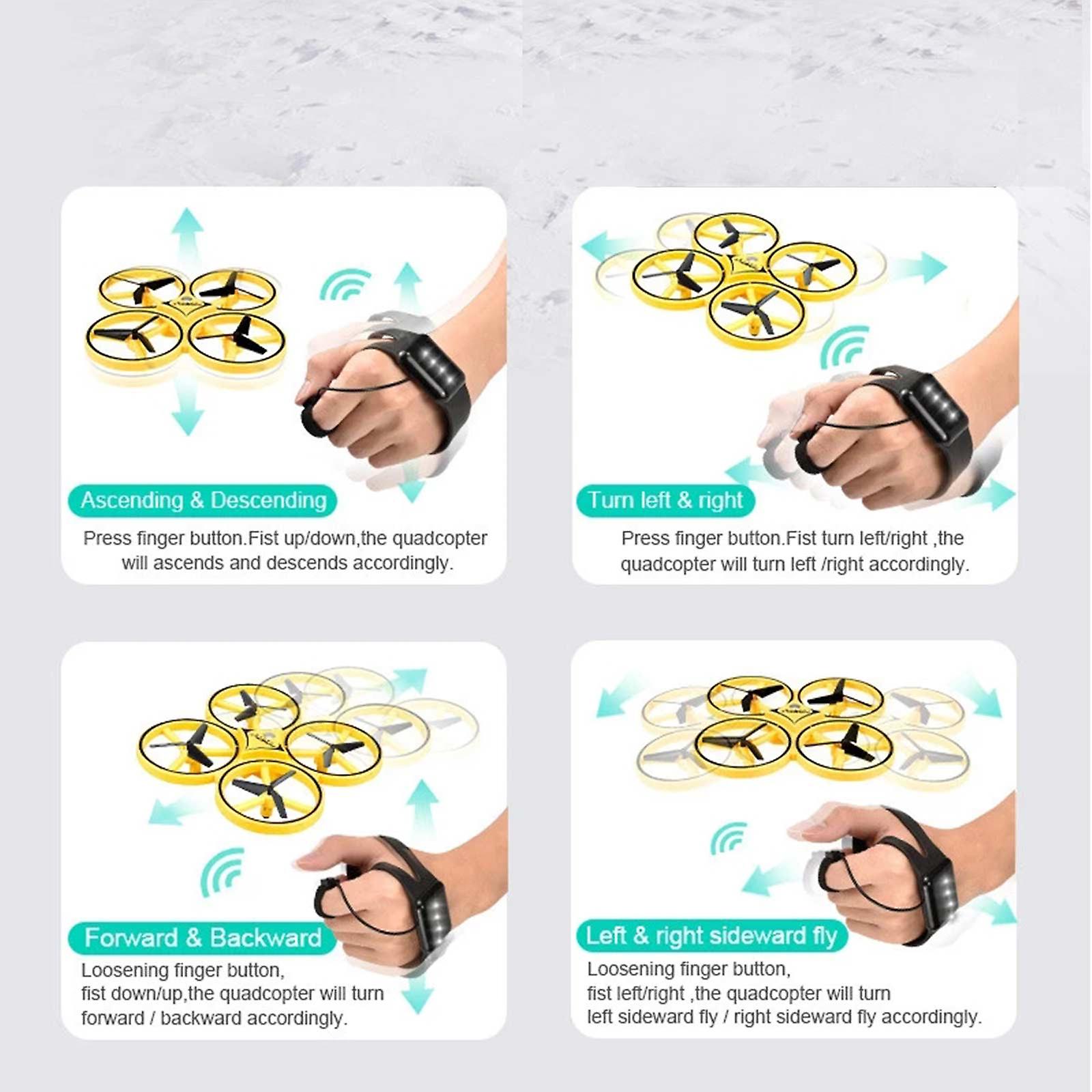 Ascending & Descending

Press finger button.Fist up/down,the quadcopter will ascends and descends accordingly.

Turn left & right

Press finger button.Fist turn left/right ,the quadcopter will turn left /right accordingly.

Forward & Backward

Loosening finger button, fist down/up,the quadcopter will turn forward / backward accordingly.

Left & right sideward fly

Loosening finger button, fist left/right ,the quadcopter will turn left sideward fly / right sideward fly accordingly.