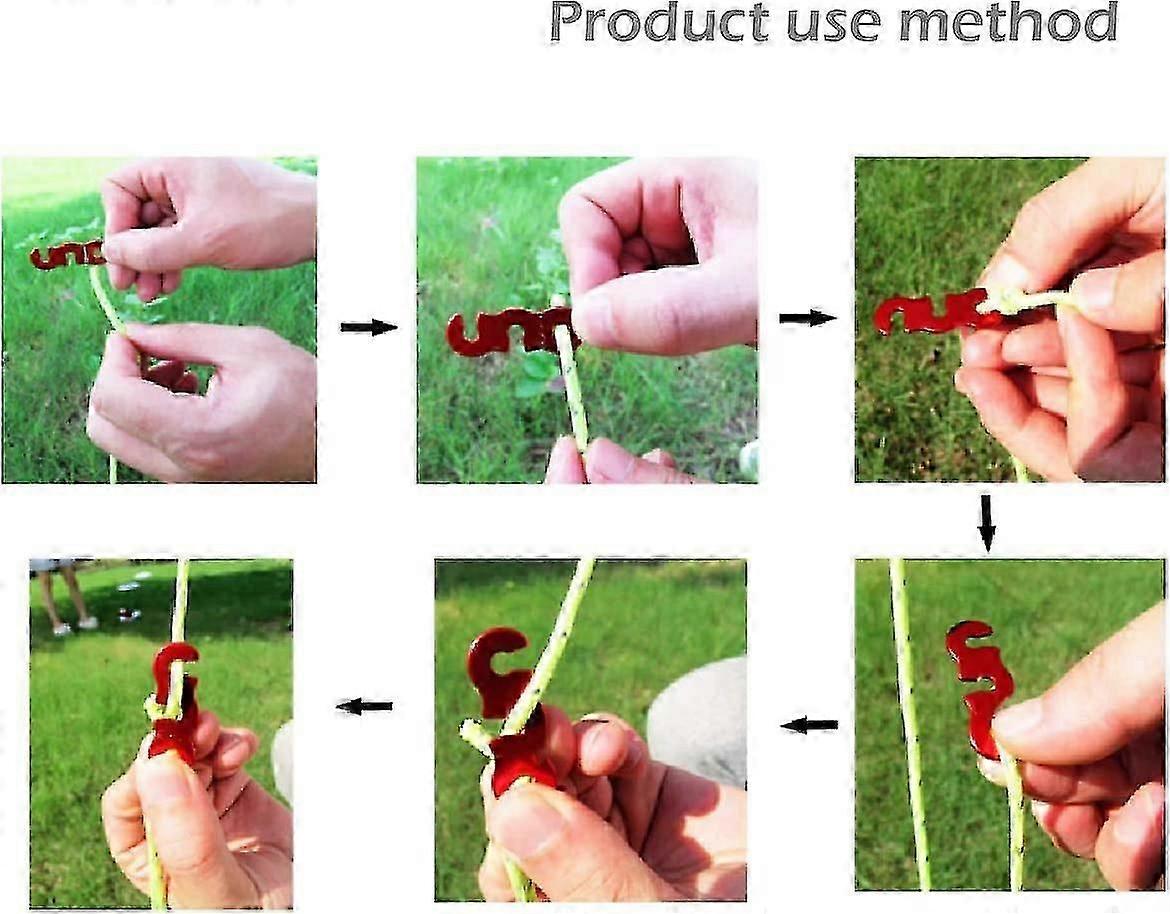 Product use method