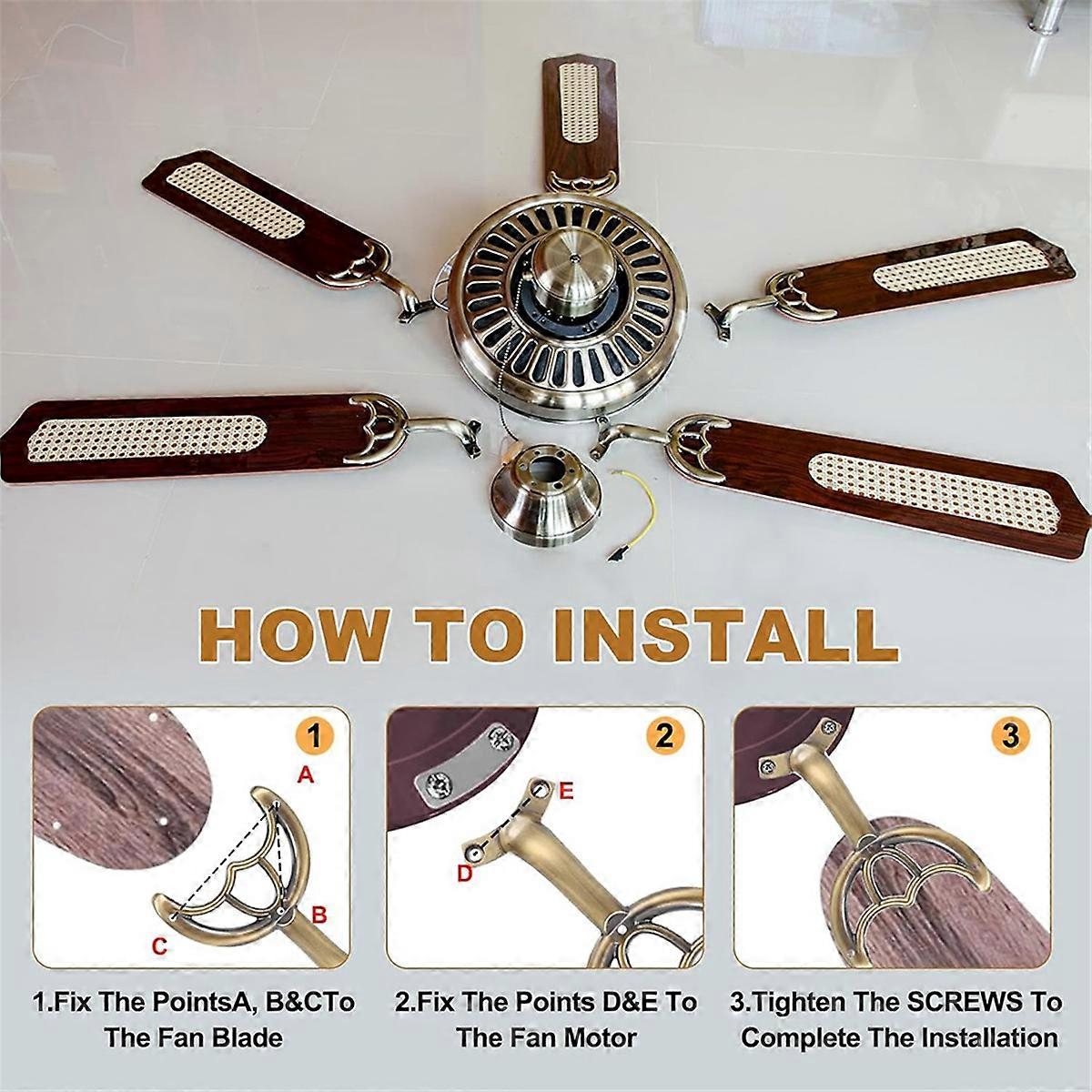 HOW TO INSTALL

1

A

B

C

1.Fix The PointsA, B&CTo The Fan Blade

2

E

D

2.Fix The Points D&E To The Fan Motor

3

3.Tighten The SCREWS To Complete The Installation