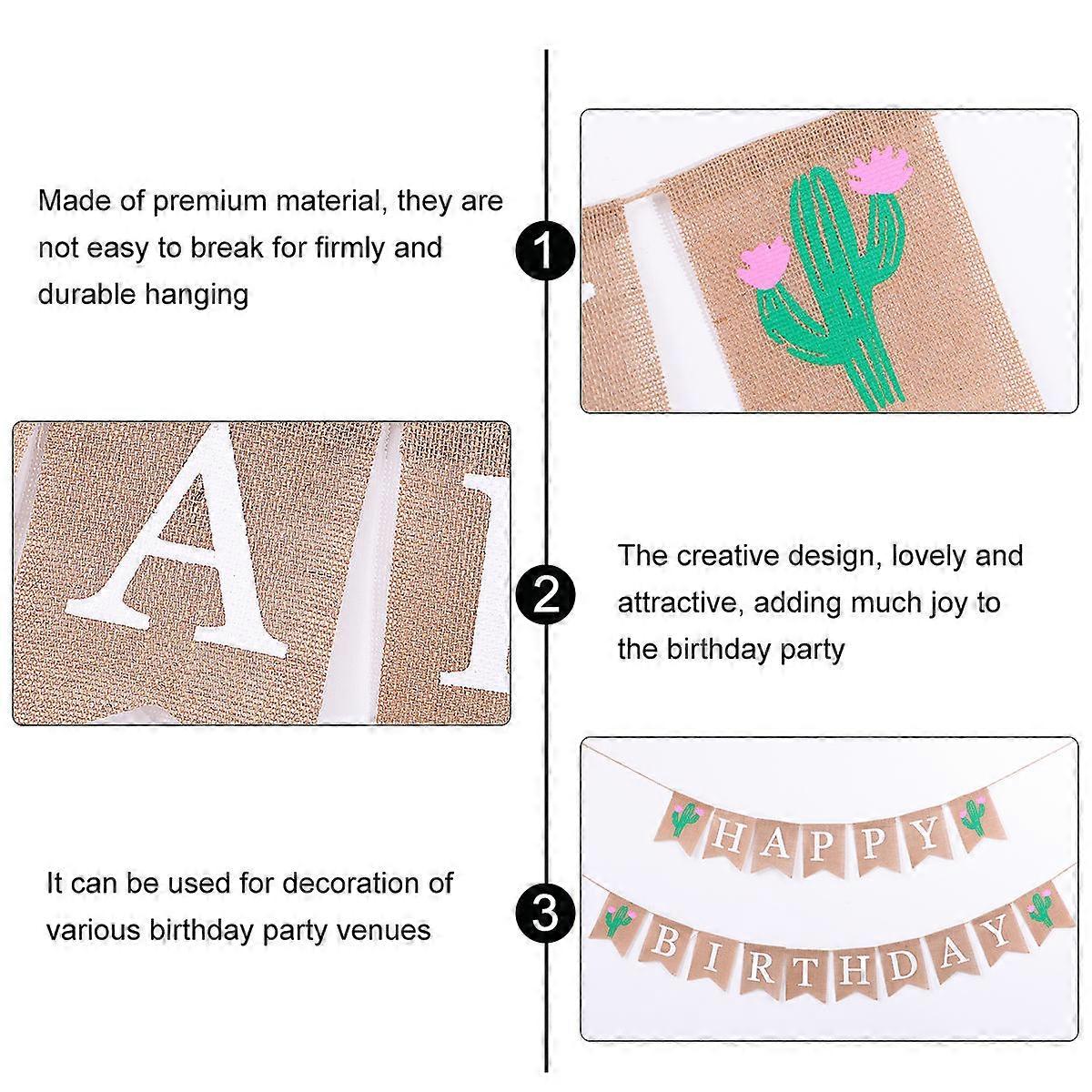 Made of premium material, they are not easy to break for firmly and durable hanging

1

A

2

The creative design, lovely and attractive, adding much joy to the birthday party

It can be used for decoration of various birthday party venues

3

HAPPY

BIRTHDAY