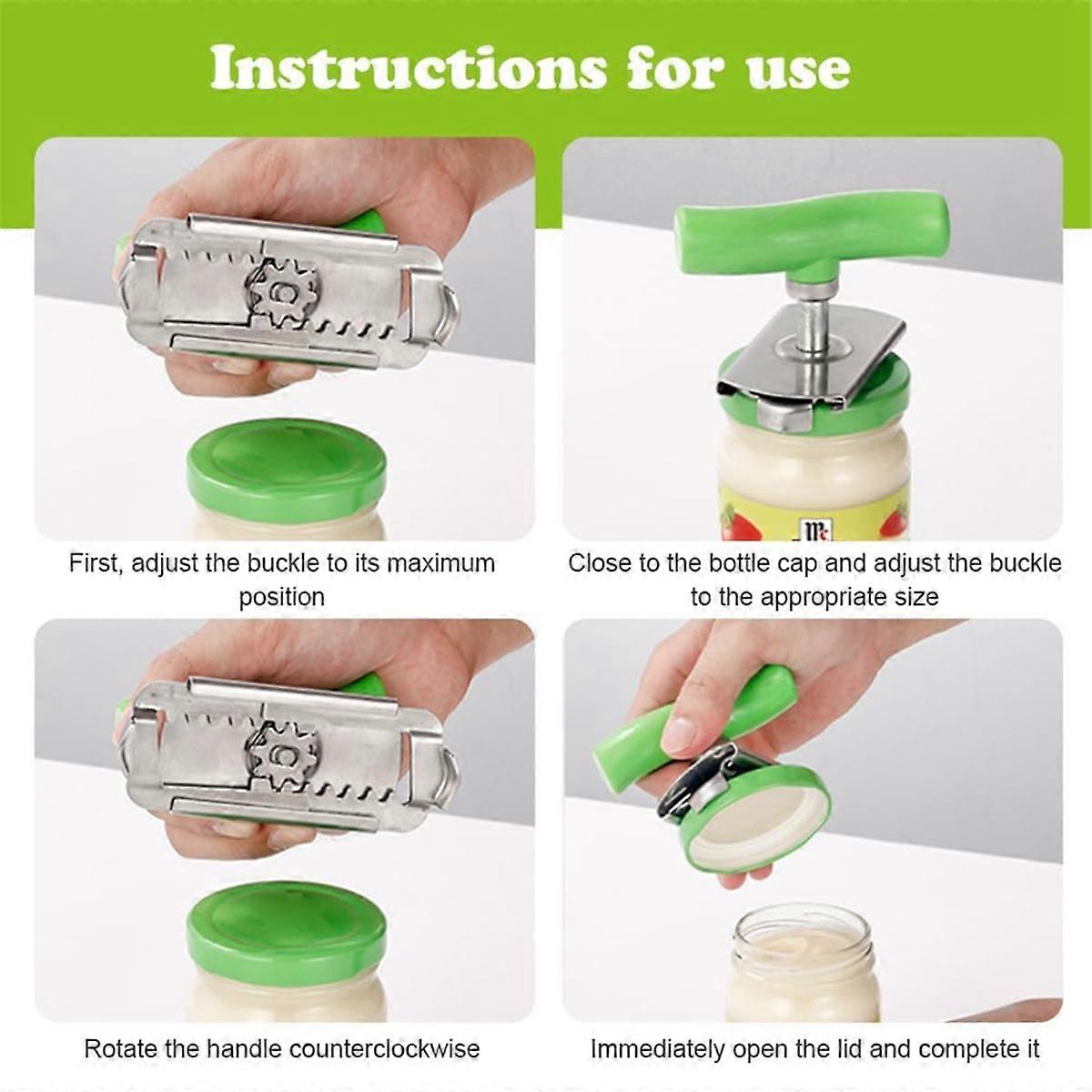 Instructions for use

First, adjust the buckle to its maximum position

Close to the bottle cap and adjust the buckle to the appropriate size

Rotate the handle counterclockwise

Immediately open the lid and complete it