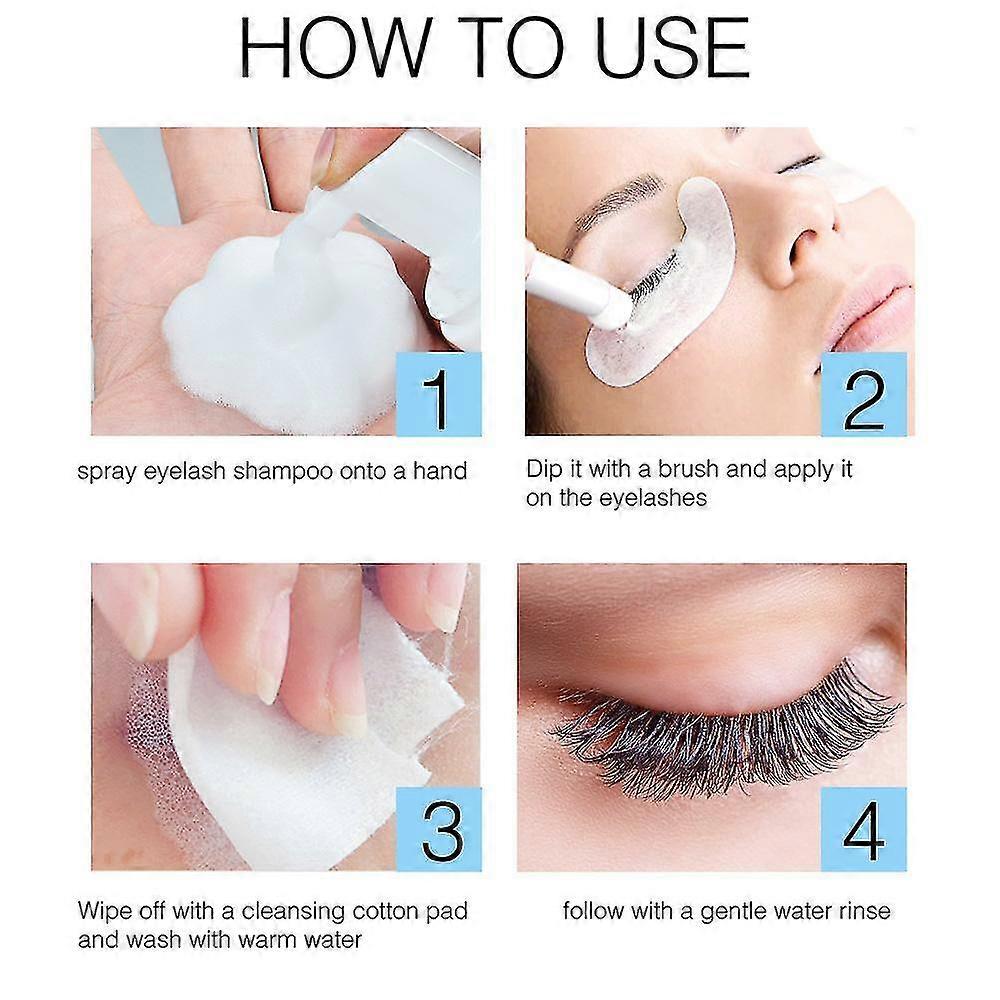 HOW TO USE

1

spray eyelash shampoo onto a hand

2

Dip it with a brush and apply it on the eyelashes

3

Wipe off with a cleansing cotton pad and wash with warm water

4

follow with a gentle water rinse