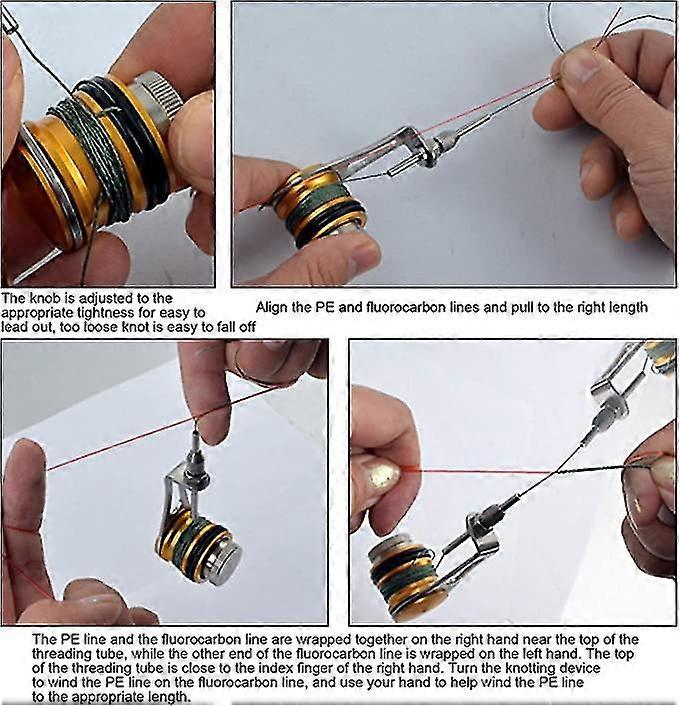 The knob is adjusted to the appropriate tightness for easy to lead out, too loose knot is easy to fall off

Align the PE and fluorocarbon lines and pull to the right length

The PE line and the fluorocarbon line are wrapped together on the right hand near the top of the threading tube, while the other end of the fluorocarbon line is wrapped on the left hand. The top of the threading tube is close to the index finger of the right hand. Turn the knotting device to wind the PE line on the fluorocarbon line, and use your hand to help wind the PE line to the appropriate length.