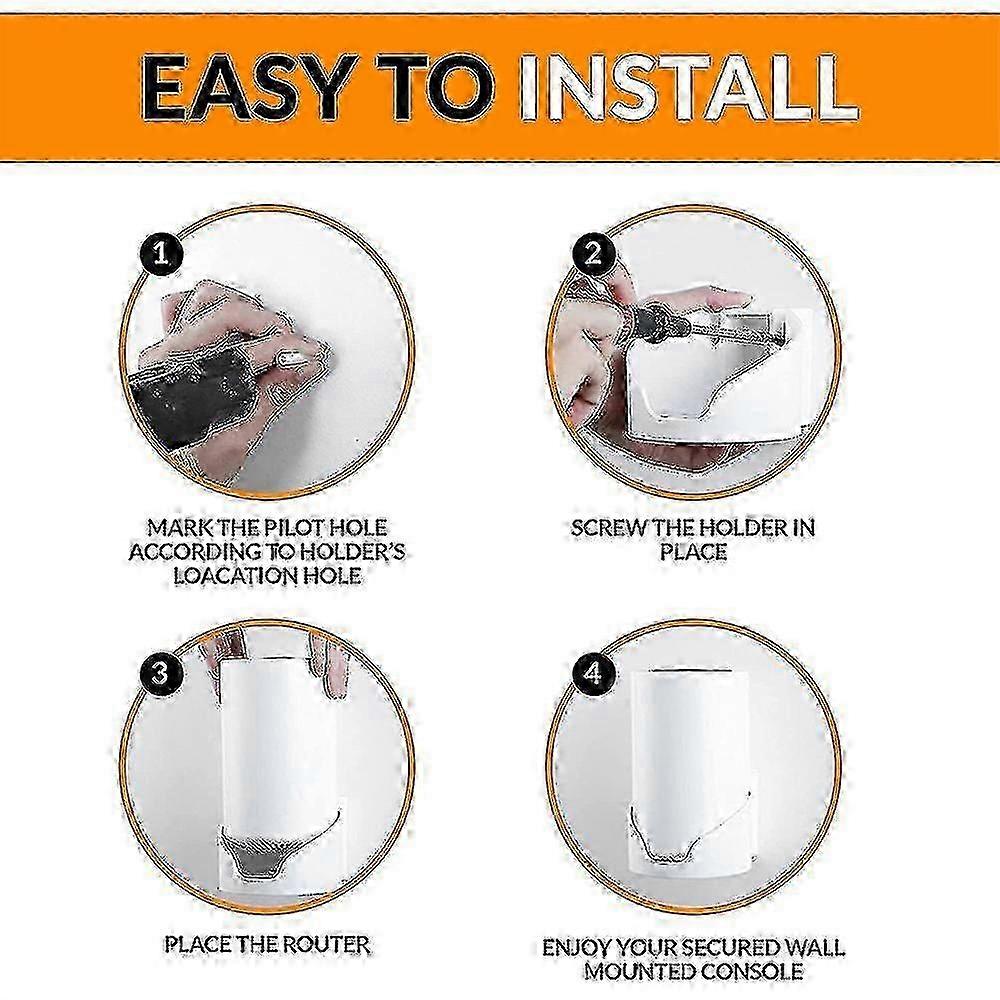 EASY TO INSTALL

1

MARK THE PILOT HOLE ACCORDING TO HOLDER'S LOACATION HOLE

2

SCREW THE HOLDER IN PLACE

3

PLACE THE ROUTER

4

ENJOY YOUR SECURED WALL MOUNTED CONSOLE