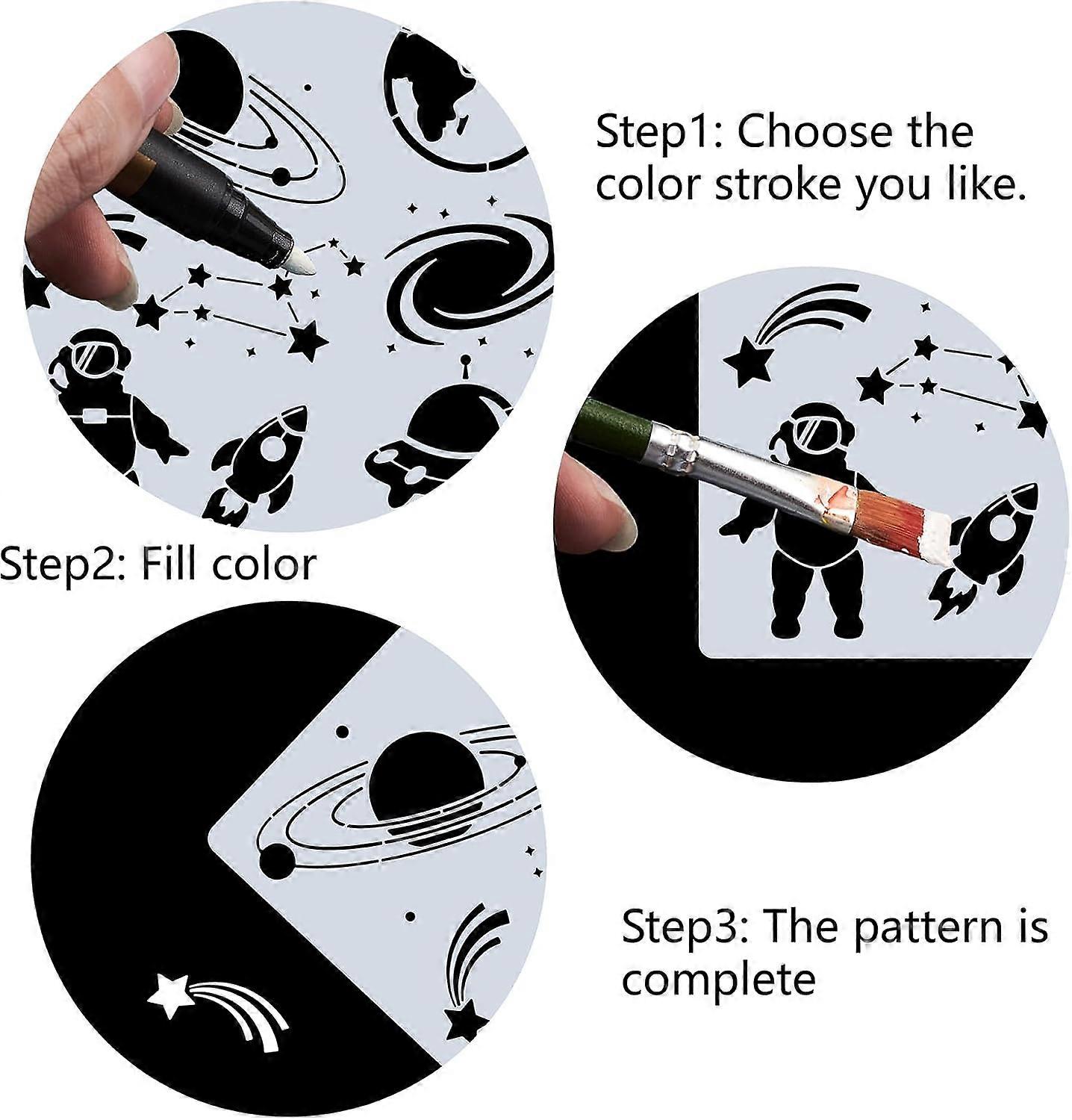 Step1: Choose the color stroke you like.

Step2: Fill color

Step3: The pattern is complete