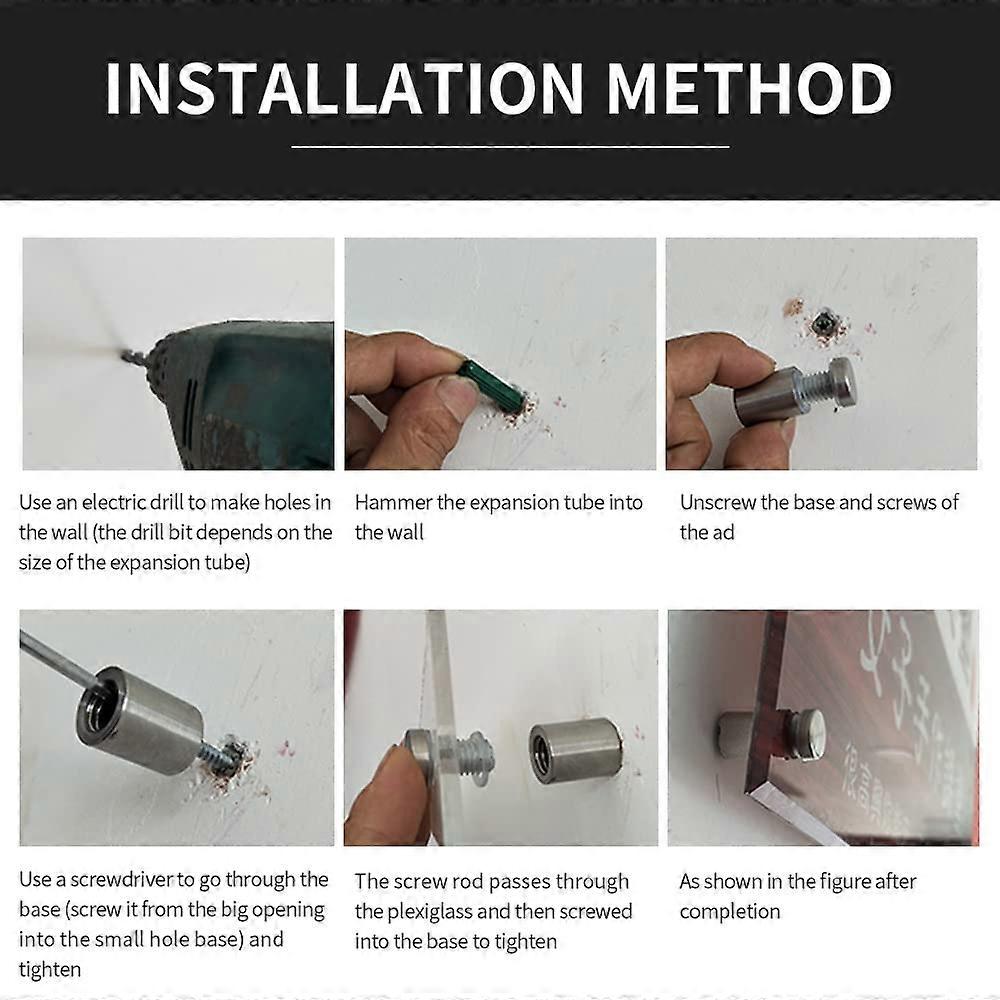 INSTALLATION METHOD

Use an electric drill to make holes in the wall (the drill bit depends on the size of the expansion tube)

Hammer the expansion tube into the wall

Unscrew the base and screws of the ad

Use a screwdriver to go through the base (screw it from the big opening into the small hole base) and tighten

The screw rod passes through the plexiglass and then screwed into the base to tighten

As shown in the figure after completion