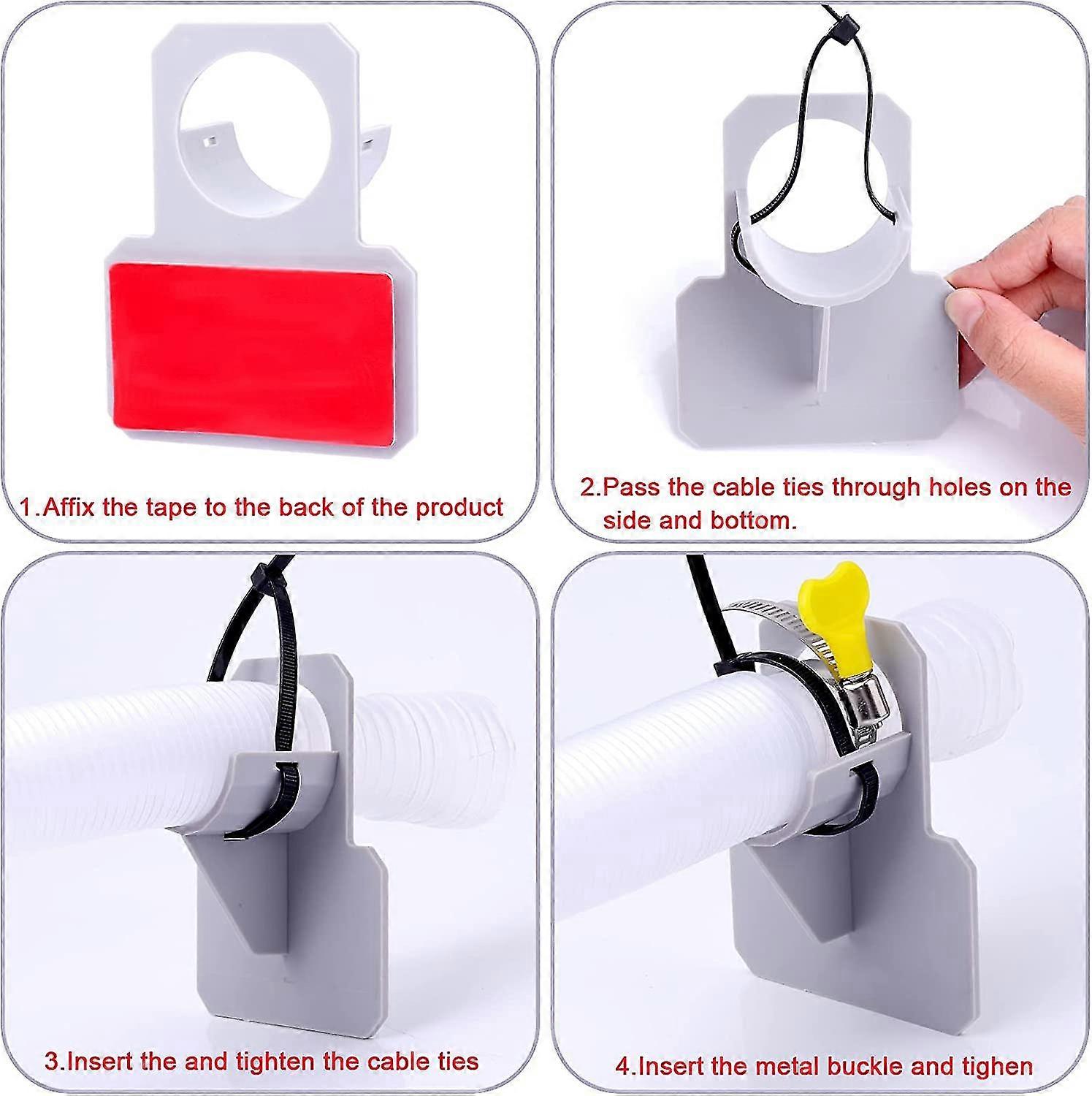 1.Affix the tape to the back of the product

2.Pass the cable ties through holes on the side and bottom.

3.Insert the and tighten the cable ties

4.Insert the metal buckle and tighen