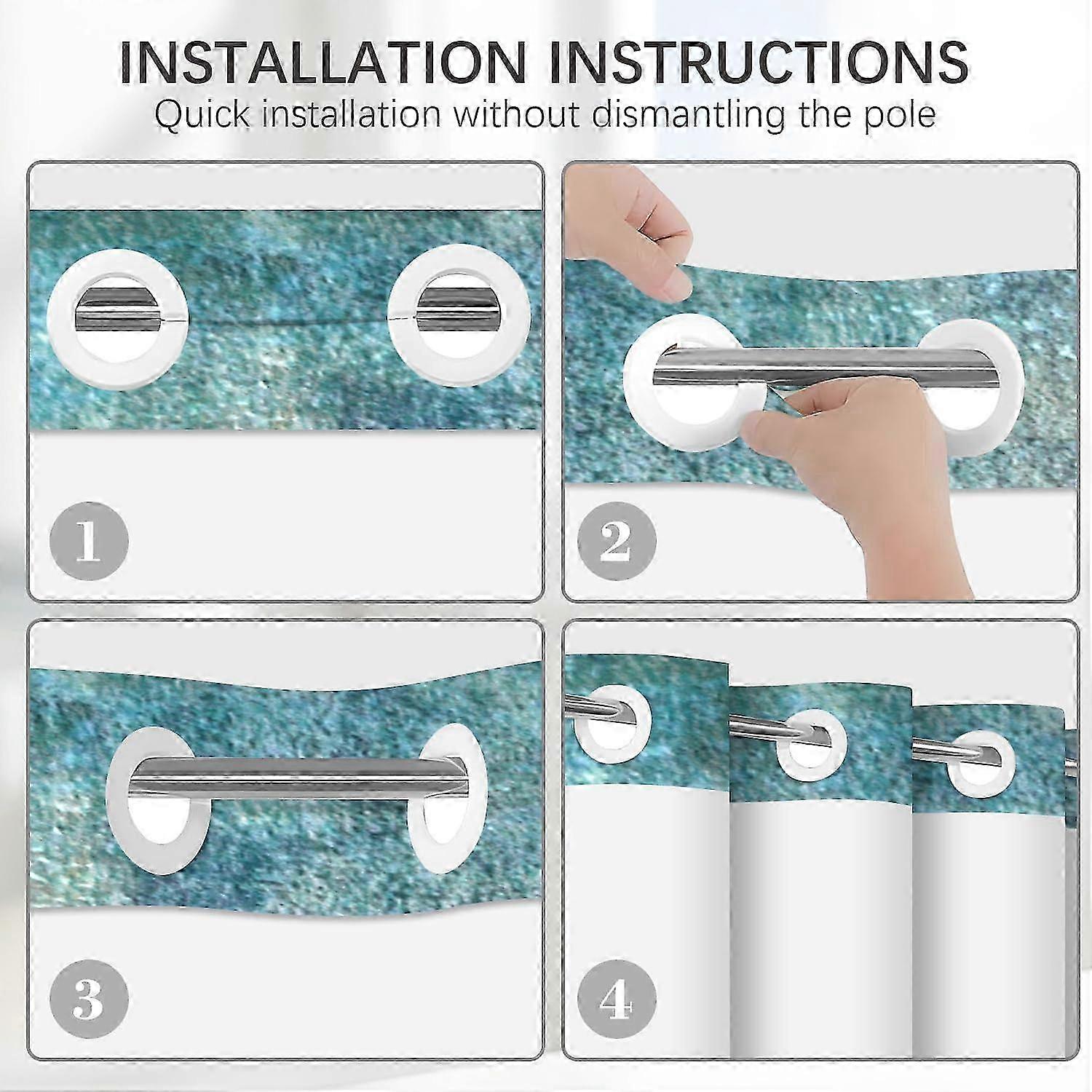 INSTALLATION INSTRUCTIONS
Quick installation without dismantling the pole

1

2

3

4