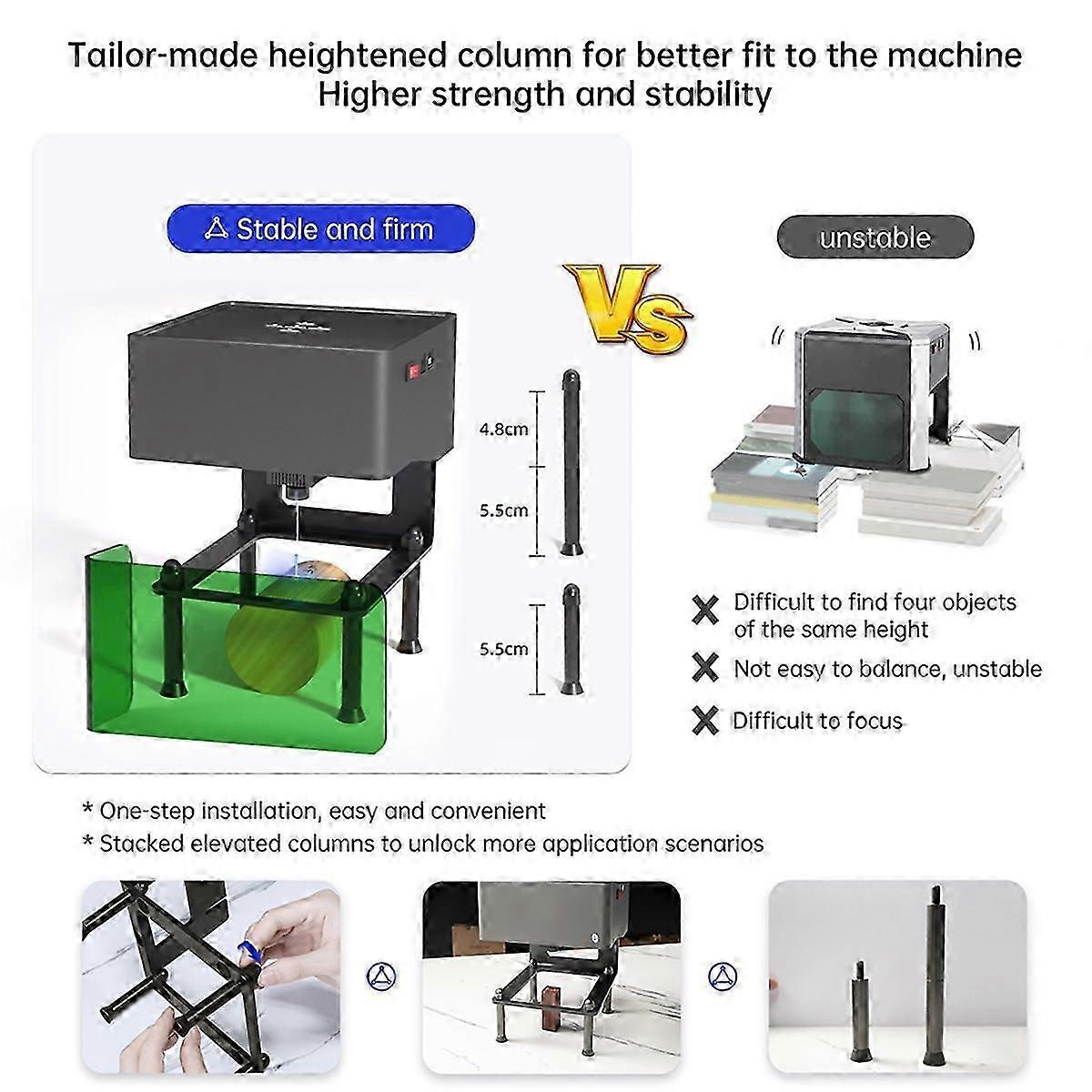 Tailor-made heightened column for better fit to the machine
Higher strength and stability

Stable and firm

VS

unstable

4.8cm

5.5cm

5.5cm

Difficult to find four objects of the same height

Not easy to balance, unstable

Difficult to focus

* One-step installation, easy and convenient
* Stacked elevated columns to unlock more application scenarios