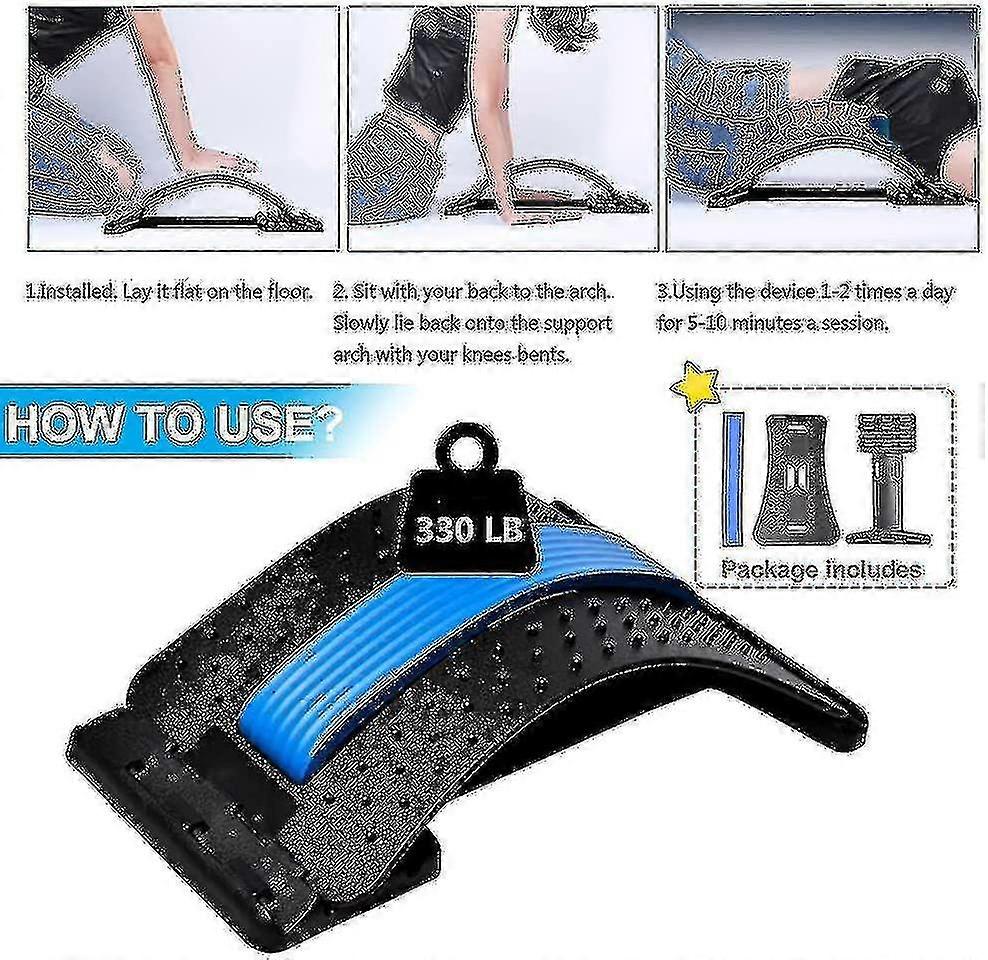 1.Installed. Lay it flat on the floor.

2. Sit with your back to the arch. Slowly lie back onto the support arch with your knees bents.

3.Using the device 1-2 times a day for 5-10 minutes a session.

HOW TO USE?

330 LB

Package includes