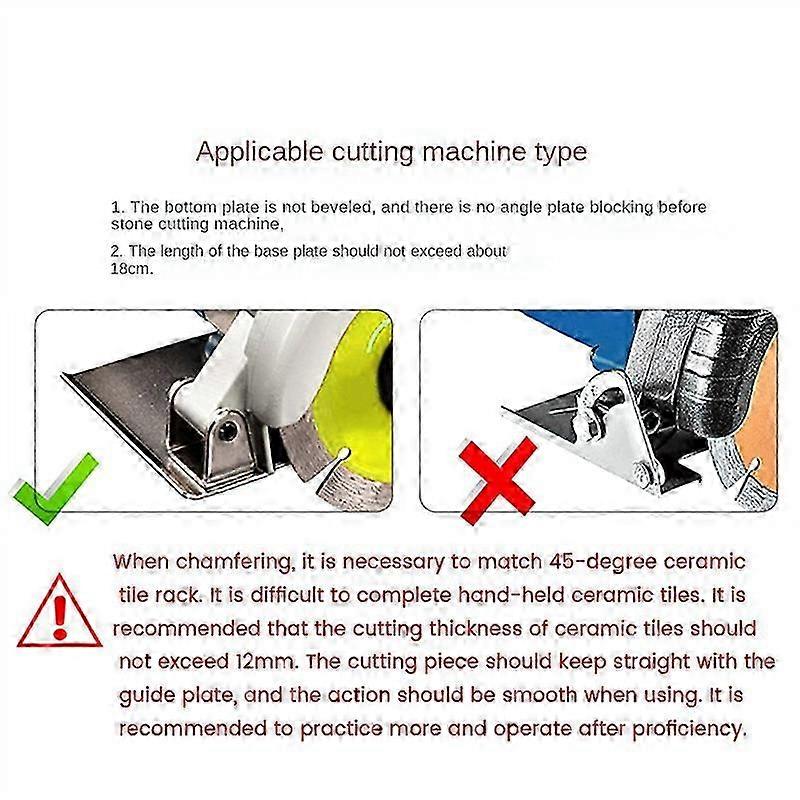 Applicable cutting machine type

1. The bottom plate is not beveled, and there is no angle plate blocking before stone cutting machine,

2. The length of the base plate should not exceed about 18cm.

When chamfering, it is necessary to match 45-degree ceramic tile rack. It is difficult to complete hand-held ceramic tiles. It is recommended that the cutting thickness of ceramic tiles should not exceed 12mm. The cutting piece should keep straight with the guide plate, and the action should be smooth when using. It is recommended to practice more and operate after proficiency.