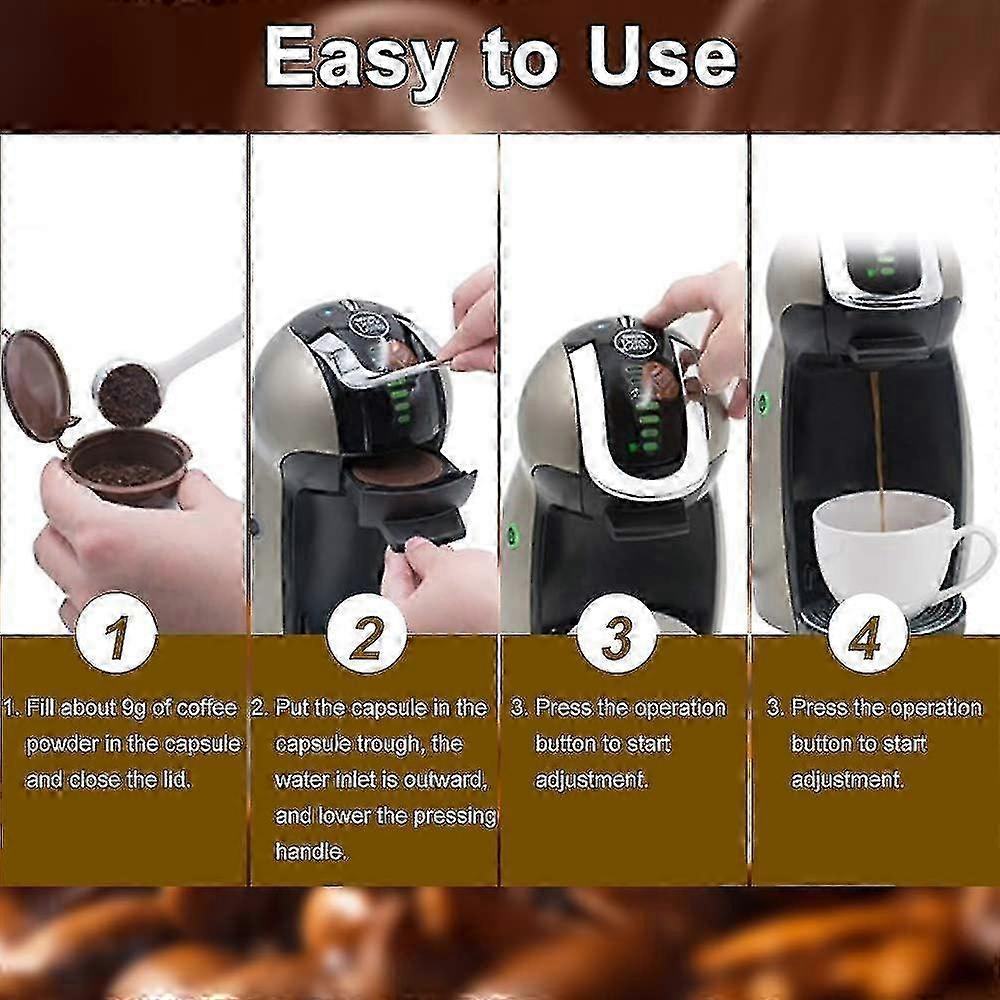 Easy to Use

1

1. Fill about 9g of coffee powder in the capsule and close the lid.

2

2. Put the capsule in the capsule trough, the water inlet is outward, and lower the pressing handle.

3

3. Press the operation button to start adjustment.

4

3. Press the operation button to start adjustment.