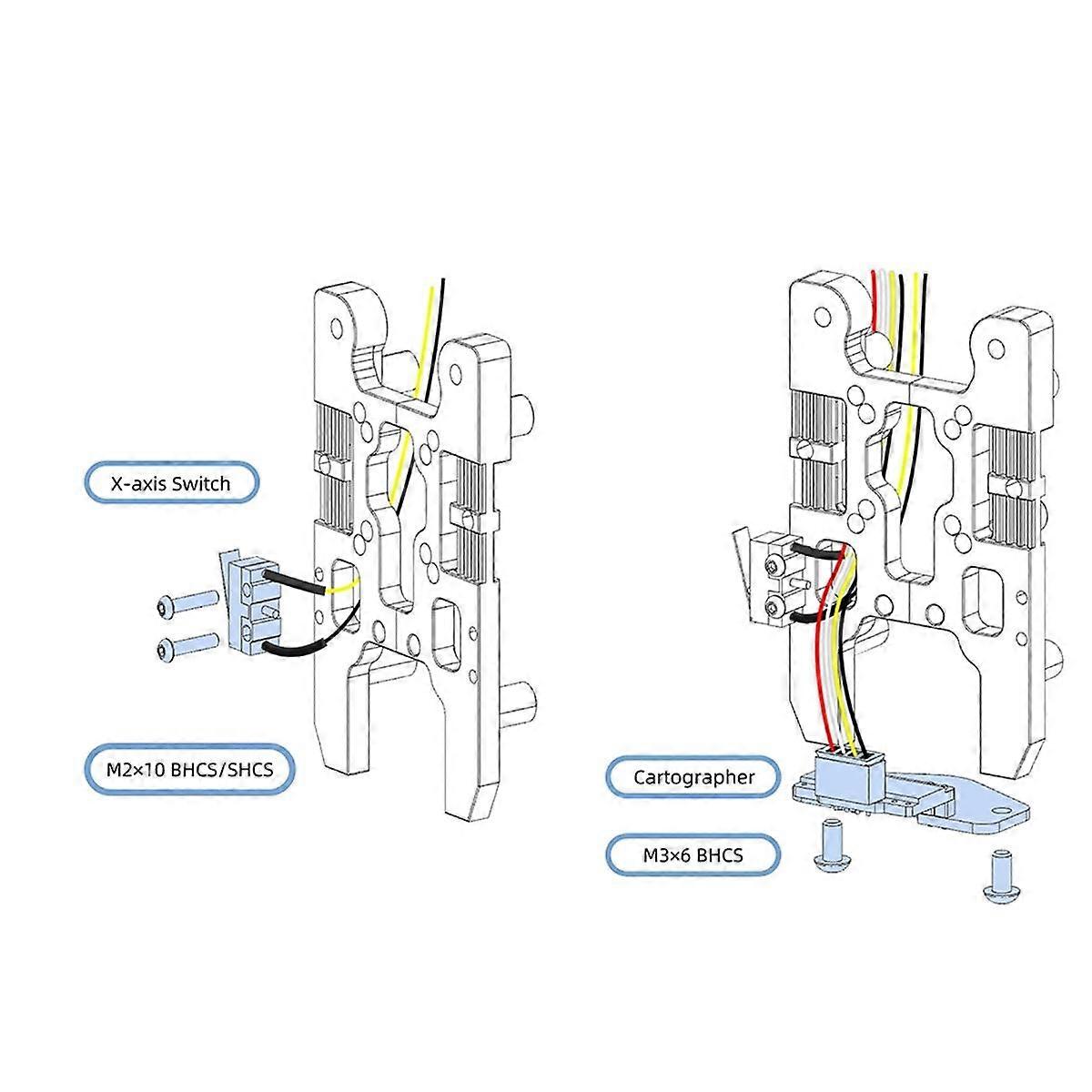 X-axis Switch

M2×10 BHCS/SHCS

Cartographer

M3×6 BHCS