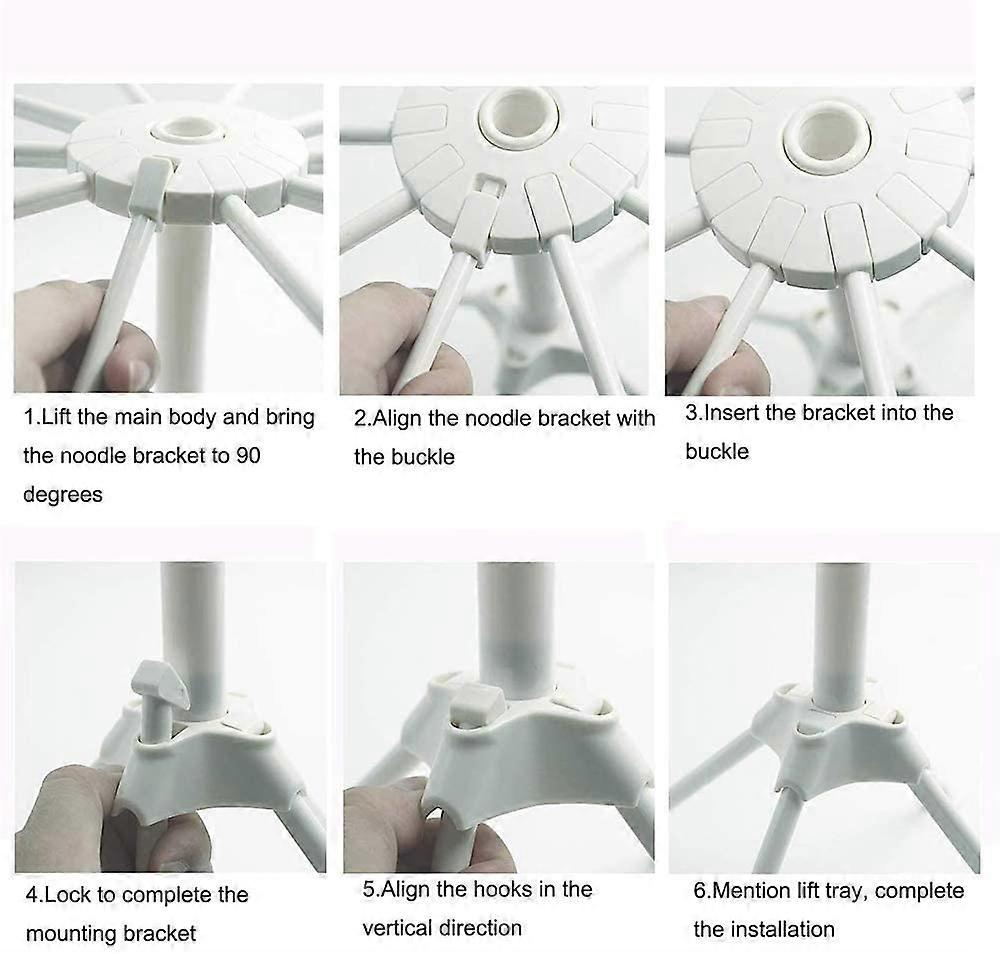 1.Lift the main body and bring the noodle bracket to 90 degrees

2.Align the noodle bracket with the buckle

3.Insert the bracket into the buckle

4.Lock to complete the mounting bracket

5.Align the hooks in the vertical direction

6.Mention lift tray, complete the installation