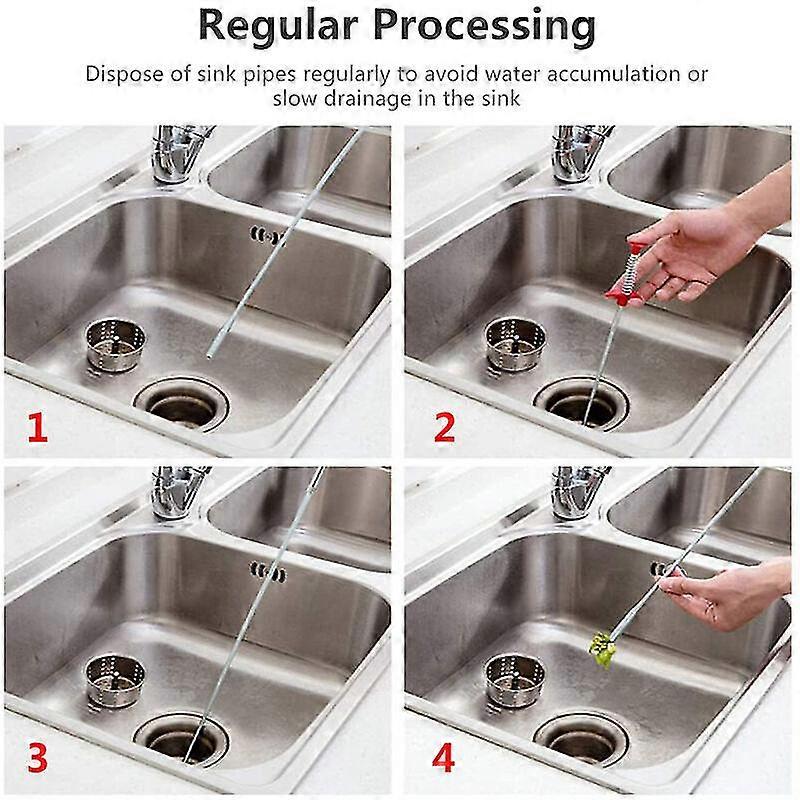 Regular Processing

Dispose of sink pipes regularly to avoid water accumulation or slow drainage in the sink

1

2

3

4